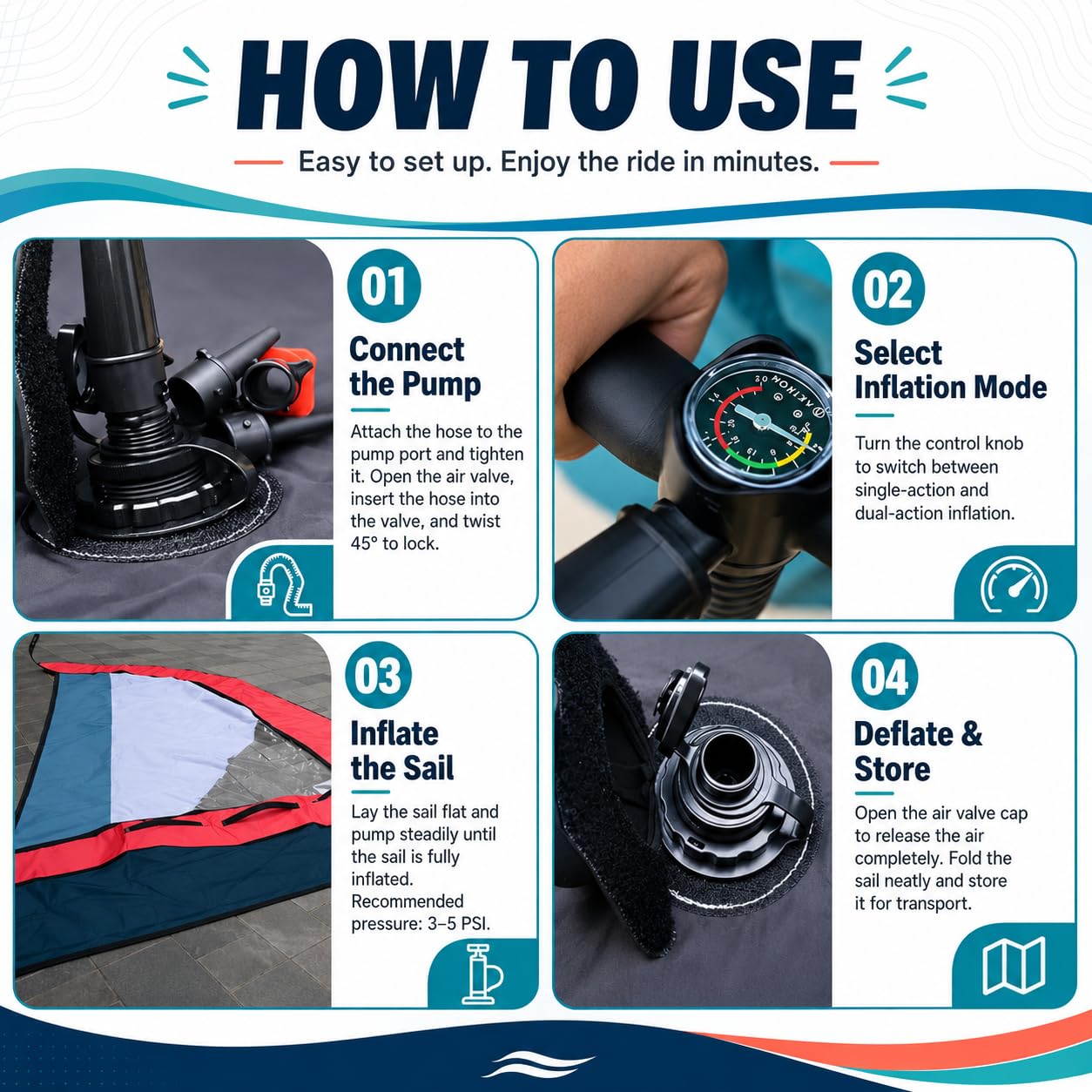 HOW TO USE

Easy to set up. Enjoy the ride in minutes.

01

Connect the Pump

Attach the hose to the pump port and tighten it. Open the air valve, insert the hose into the valve, and twist 45° to lock.

02

Select Inflation Mode

Turn the control knob to switch between single-action and dual-action inflation.

03

Inflate the Sail

Lay the sail flat and pump steadily until the sail is fully inflated. Recommended pressure: 3–5 PSI.

04

Deflate & Store

Open the air valve cap to release the air completely. Fold the sail neatly and store it for transport.