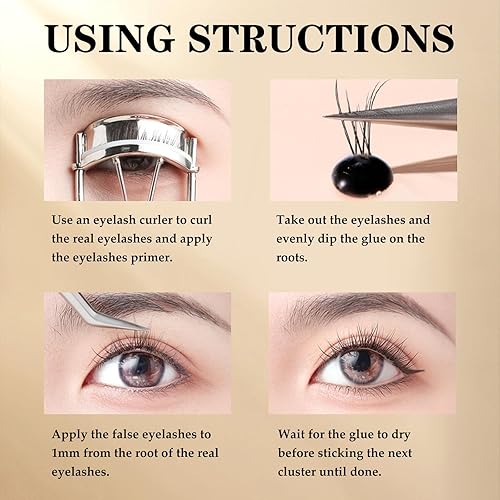 USING STRUCTIONS

Use an eyelash curler to curl the real eyelashes and apply the eyelashes primer.

Take out the eyelashes and evenly dip the glue on the roots.

Apply the false eyelashes to 1mm from the root of the real eyelashes.

Wait for the glue to dry before sticking the next cluster until done.