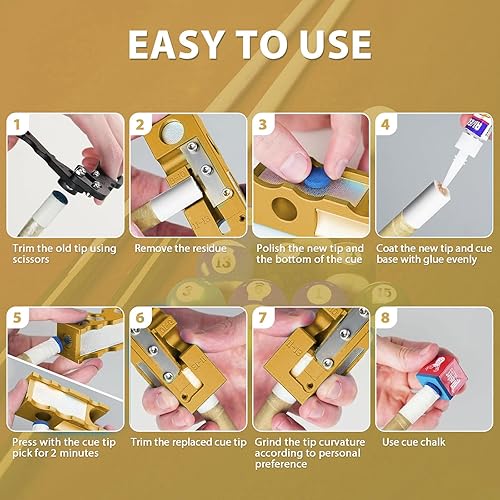 EASY TO USE

1
Trim the old tip using scissors

2
Remove the residue

3
Polish the new tip and the bottom of the cue

4
Coat the new tip and cue base with glue evenly

5
Press with the cue tip pick for 2 minutes

6
Trim the replaced cue tip

7
Grind the tip curvature according to personal preference

8
Use cue chalk