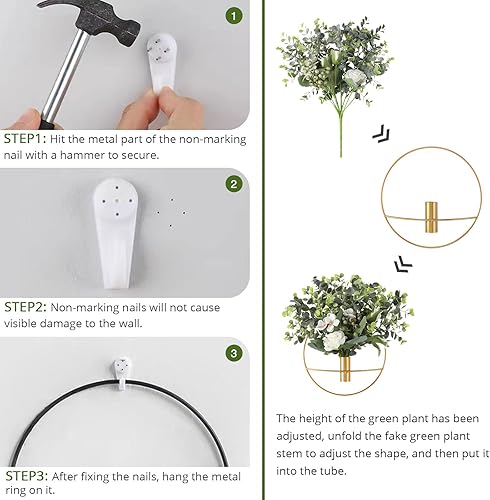 1

STEP1: Hit the metal part of the non-marking nail with a hammer to secure.

2

STEP2: Non-marking nails will not cause visible damage to the wall.

3

STEP3: After fixing the nails, hang the metal ring on it.

The height of the green plant has been adjusted, unfold the fake green plant stem to adjust the shape, and then put it into the tube.