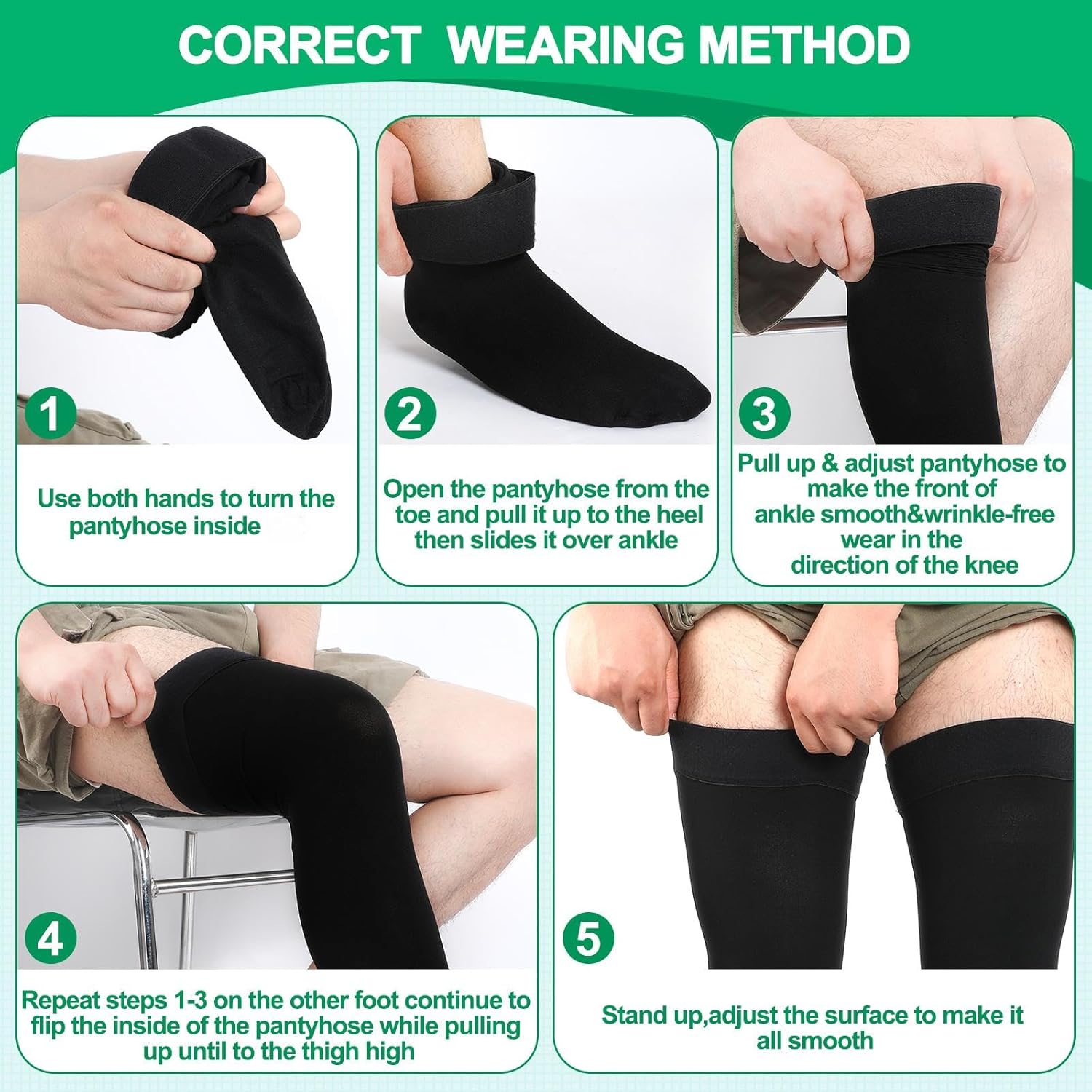 CORRECT WEARING METHOD

1

Use both hands to turn the pantyhose inside

2

Open the pantyhose from the toe and pull it up to the heel then slides it over ankle

3

Pull up & adjust pantyhose to make the front of ankle smooth&wrinkle-free wear in the direction of the knee

4

Repeat steps 1-3 on the other foot continue to flip the inside of the pantyhose while pulling up until to the thigh high

5

Stand up,adjust the surface to make it all smooth