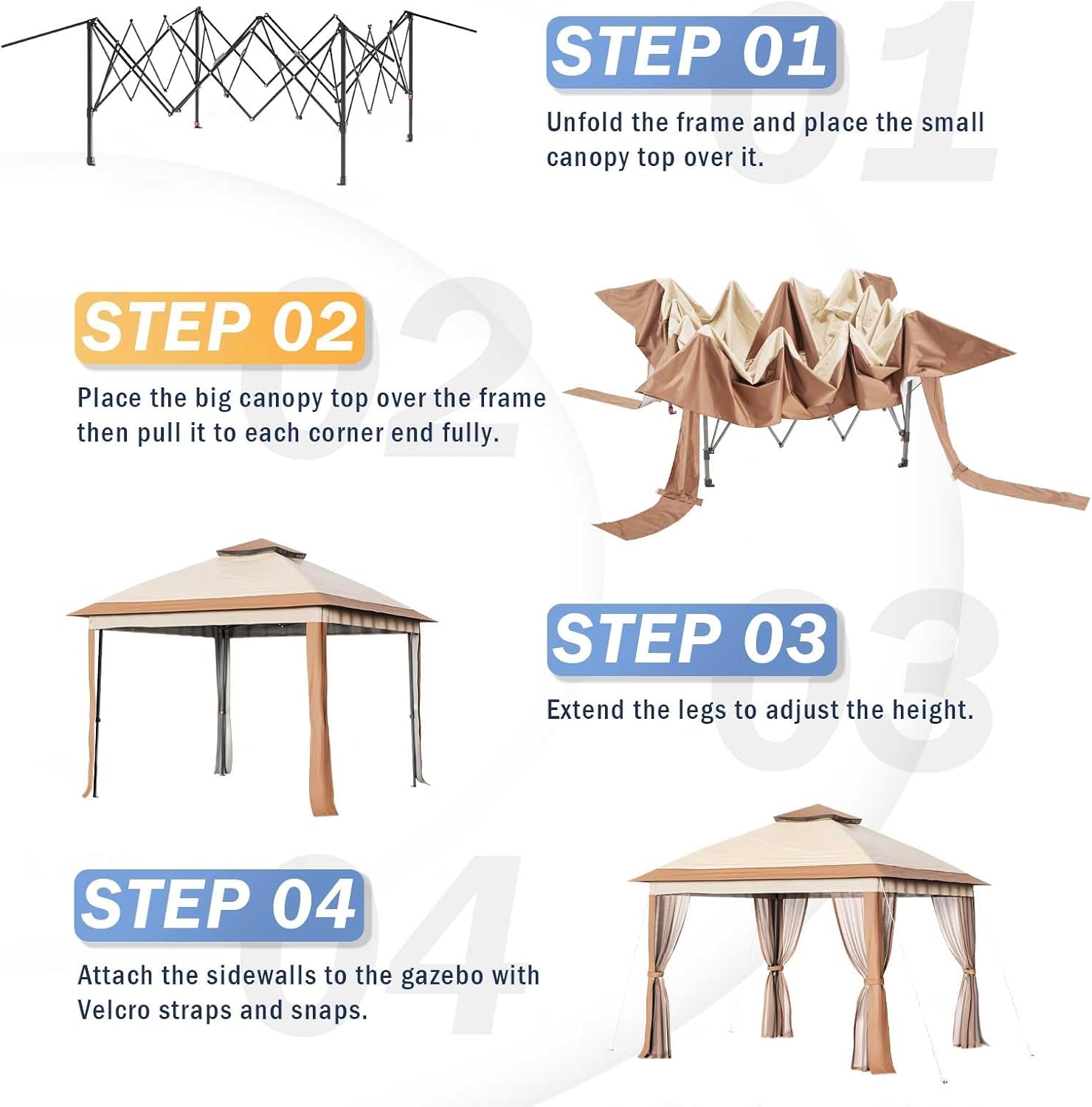 STEP 01

01

Unfold the frame and place the small canopy top over it.

STEP 02

02

Place the big canopy top over the frame then pull it to each corner end fully.

STEP 03

03

Extend the legs to adjust the height.

STEP 04

04

Attach the sidewalls to the gazebo with Velcro straps and snaps.