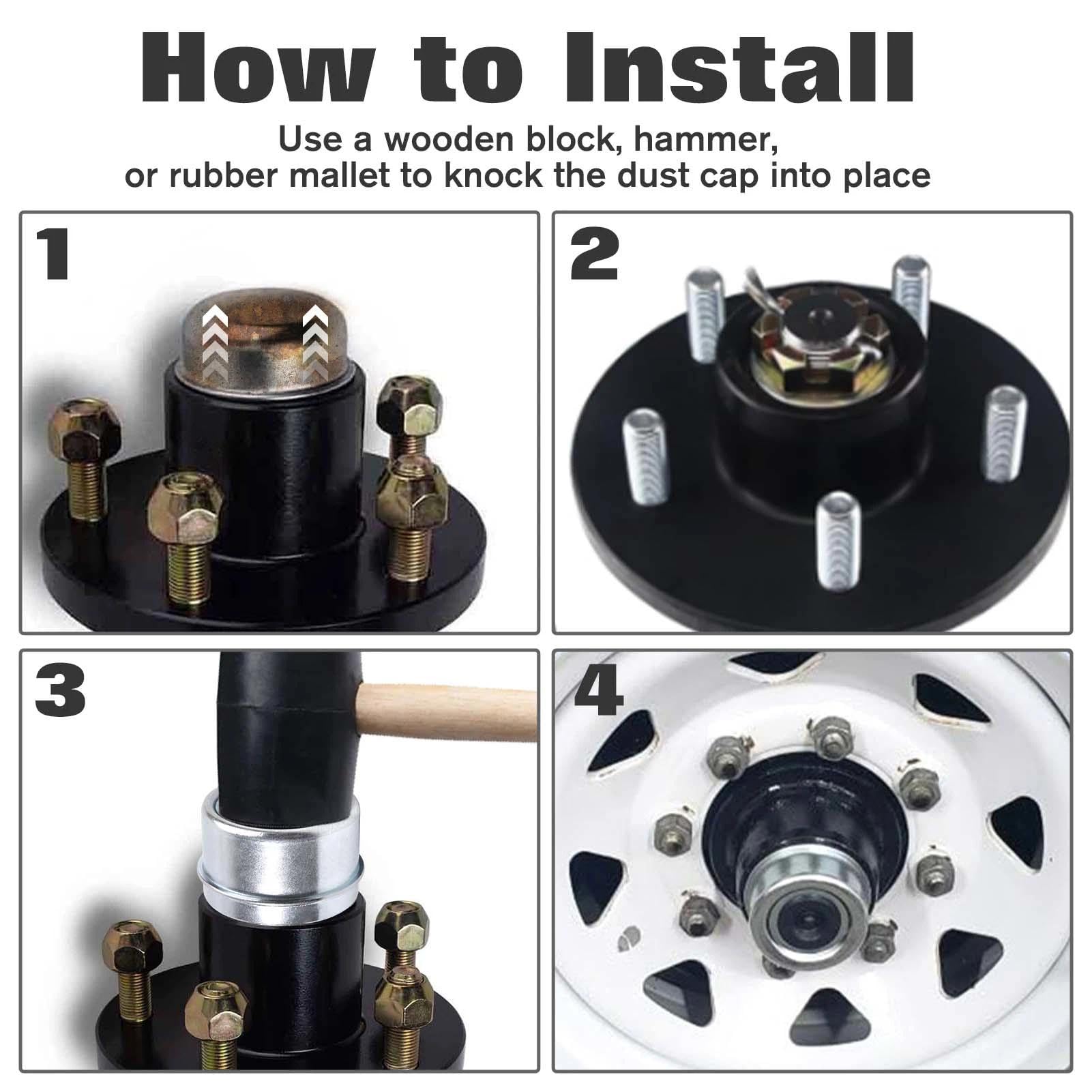 How to Install

Use a wooden block, hammer, or rubber mallet to knock the dust cap into place

1

2

3

4