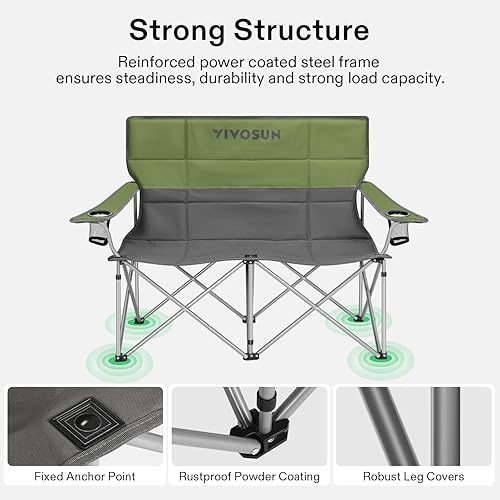 Strong Structure

Reinforced power coated steel frame ensures steadiness, durability and strong load capacity.

VIVOSUN

Fixed Anchor Point

Rustproof Powder Coating

Robust Leg Covers