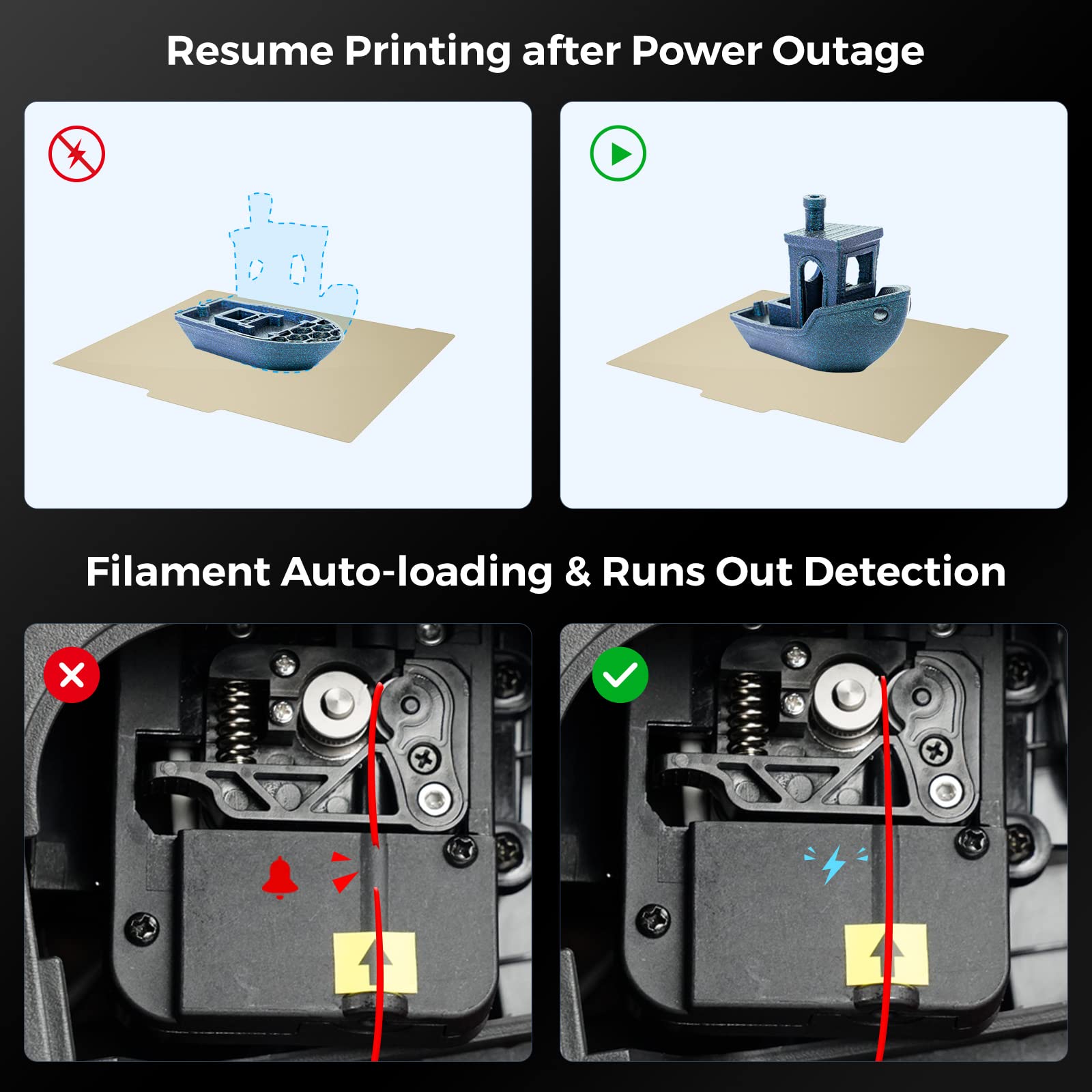 Resume Printing after Power Outage

Filament Auto-loading & Runs Out Detection