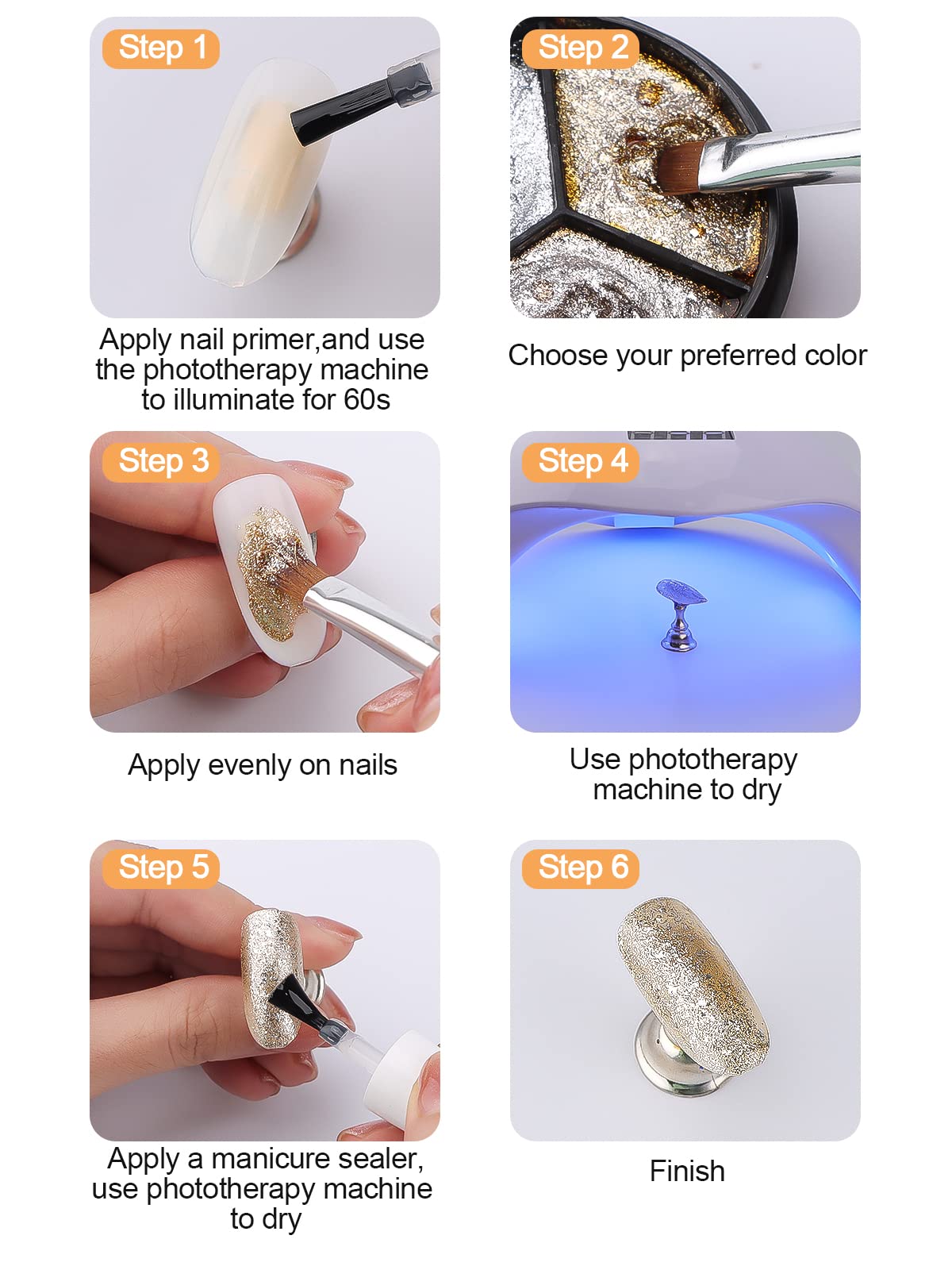 Step 1

Apply nail primer,and use the phototherapy machine to illuminate for 60s

Step 2

Choose your preferred color

Step 3

Apply evenly on nails

Step 4

Use phototherapy machine to dry

Step 5

Apply a manicure sealer, use phototherapy machine to dry

Step 6

Finish