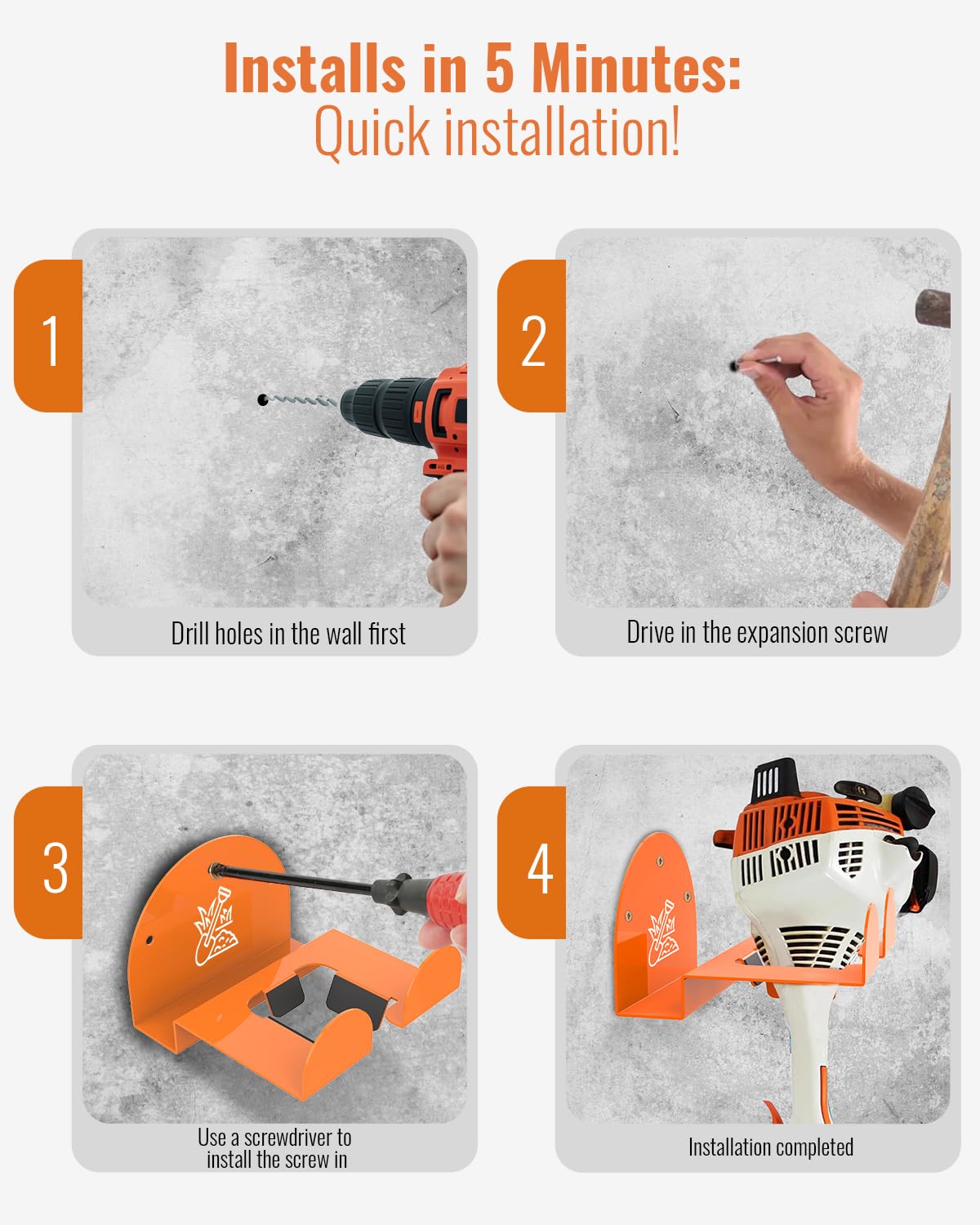 Installs in 5 Minutes:
Quick installation!

1

Drill holes in the wall first

2

Drive in the expansion screw

3

Use a screwdriver to install the screw in

4

Installation completed