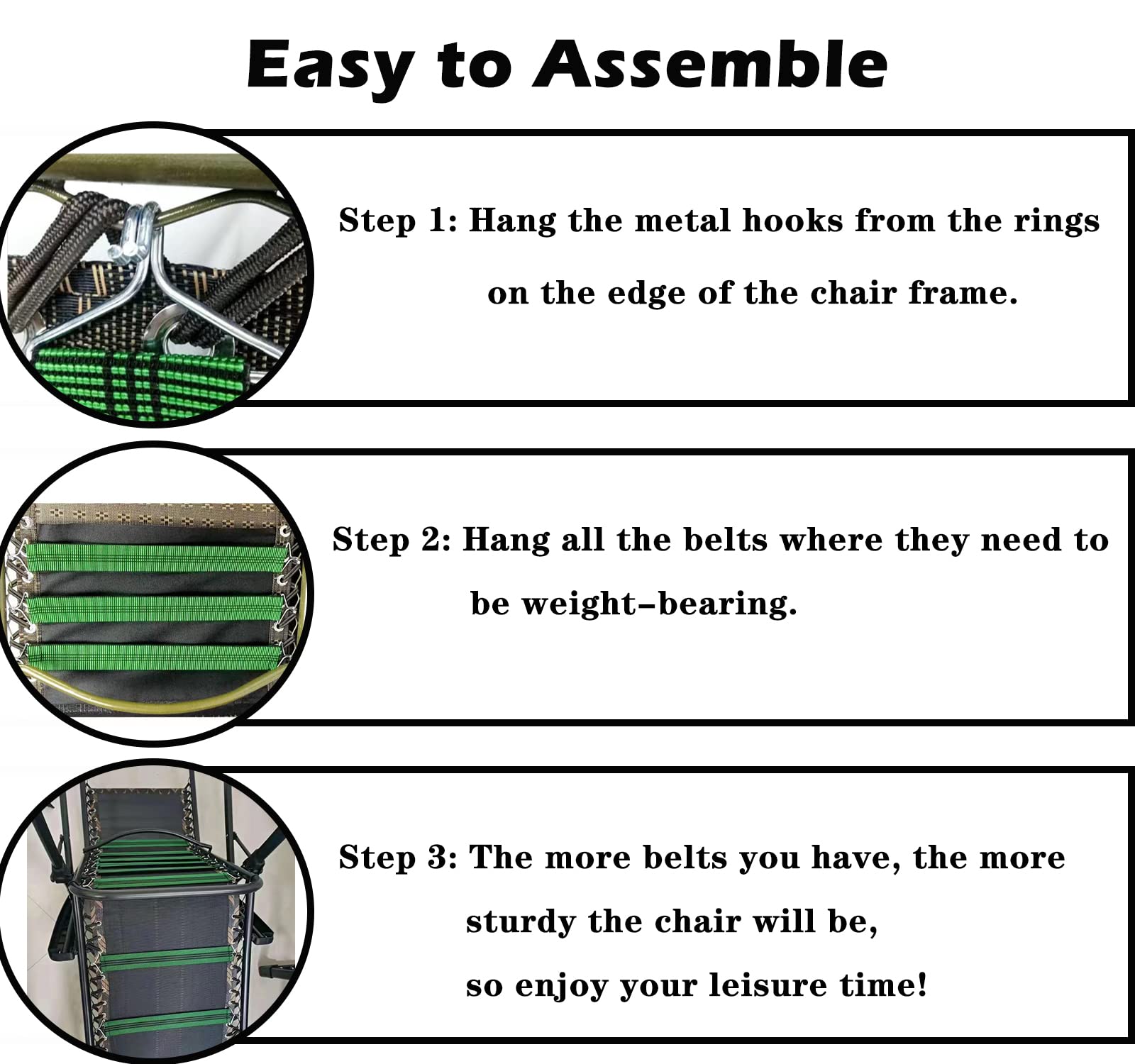 Easy to Assemble

Step 1: Hang the metal hooks from the rings on the edge of the chair frame.

Step 2: Hang all the belts where they need to be weight–bearing.

Step 3: The more belts you have, the more sturdy the chair will be, so enjoy your leisure time!