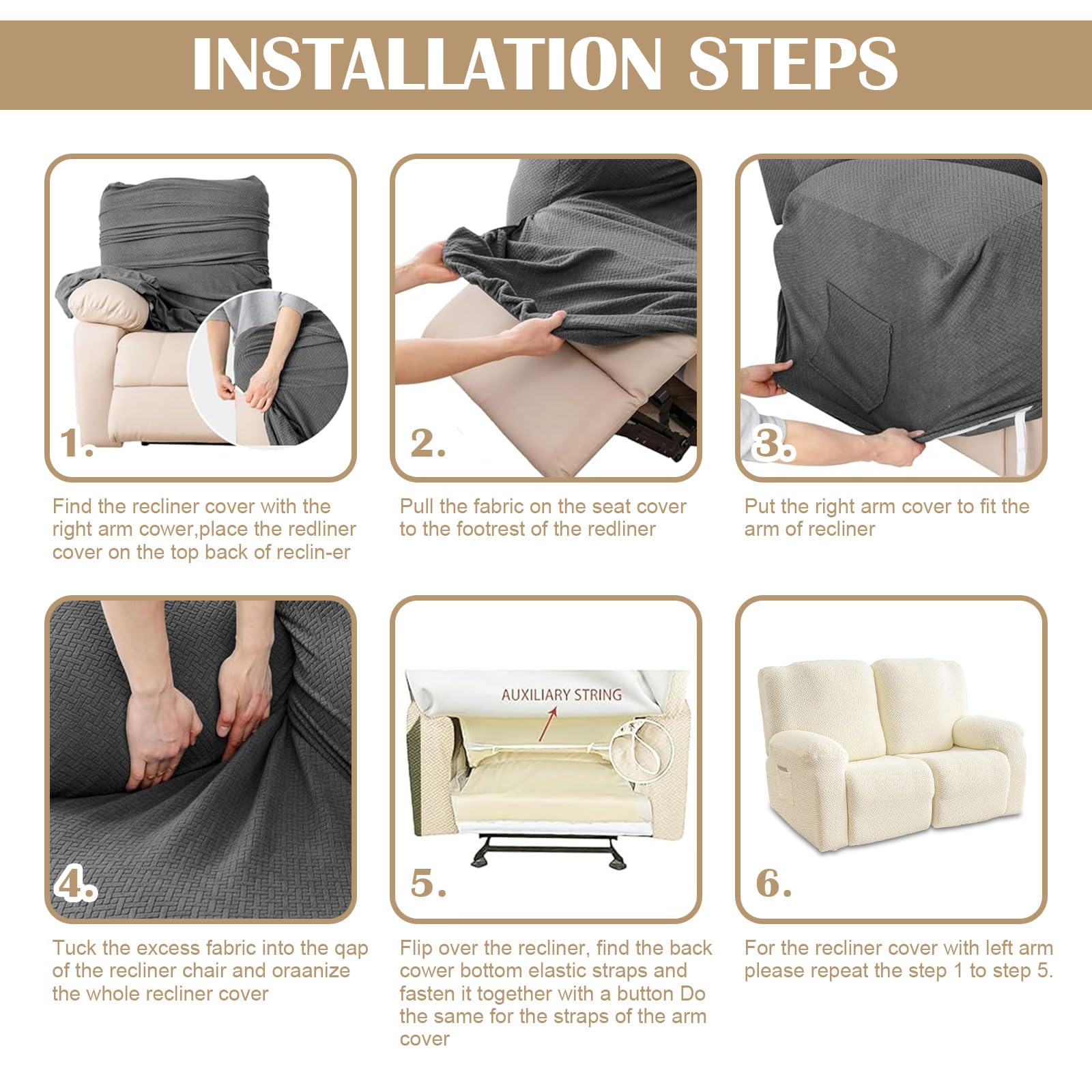 INSTALLATION STEPS

1.

Find the recliner cover with the right arm cower,place the redliner cover on the top back of reclin-er

2.

Pull the fabric on the seat cover to the footrest of the redliner

3.

Put the right arm cover to fit the arm of recliner

4.

Tuck the excess fabric into the qap of the recliner chair and oraanize the whole recliner cover

AUXILIARY STRING

5.

Flip over the recliner, find the back cower bottom elastic straps and fasten it together with a button Do the same for the straps of the arm cover

6.

For the recliner cover with left arm please repeat the step 1 to step 5.