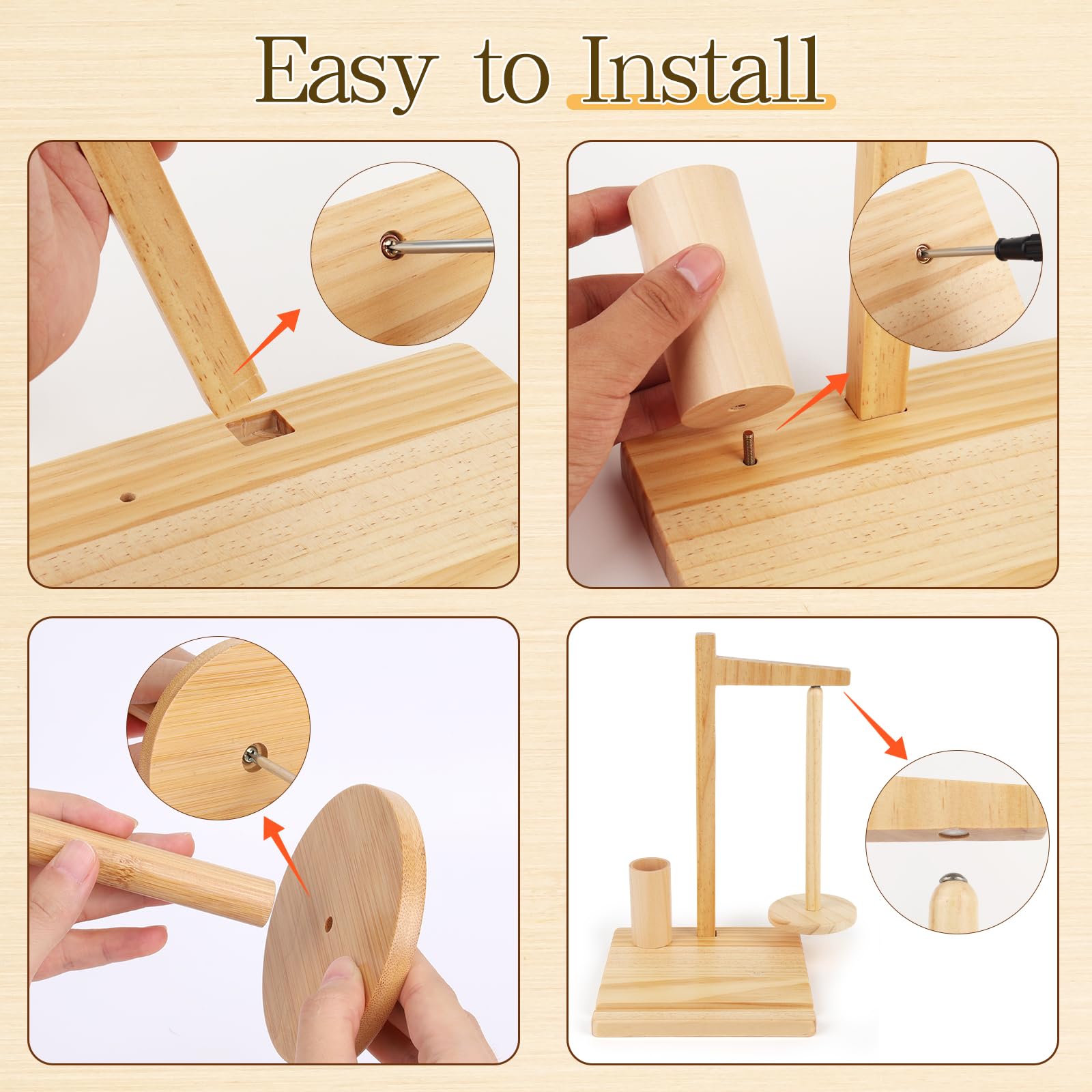 Easy to Install