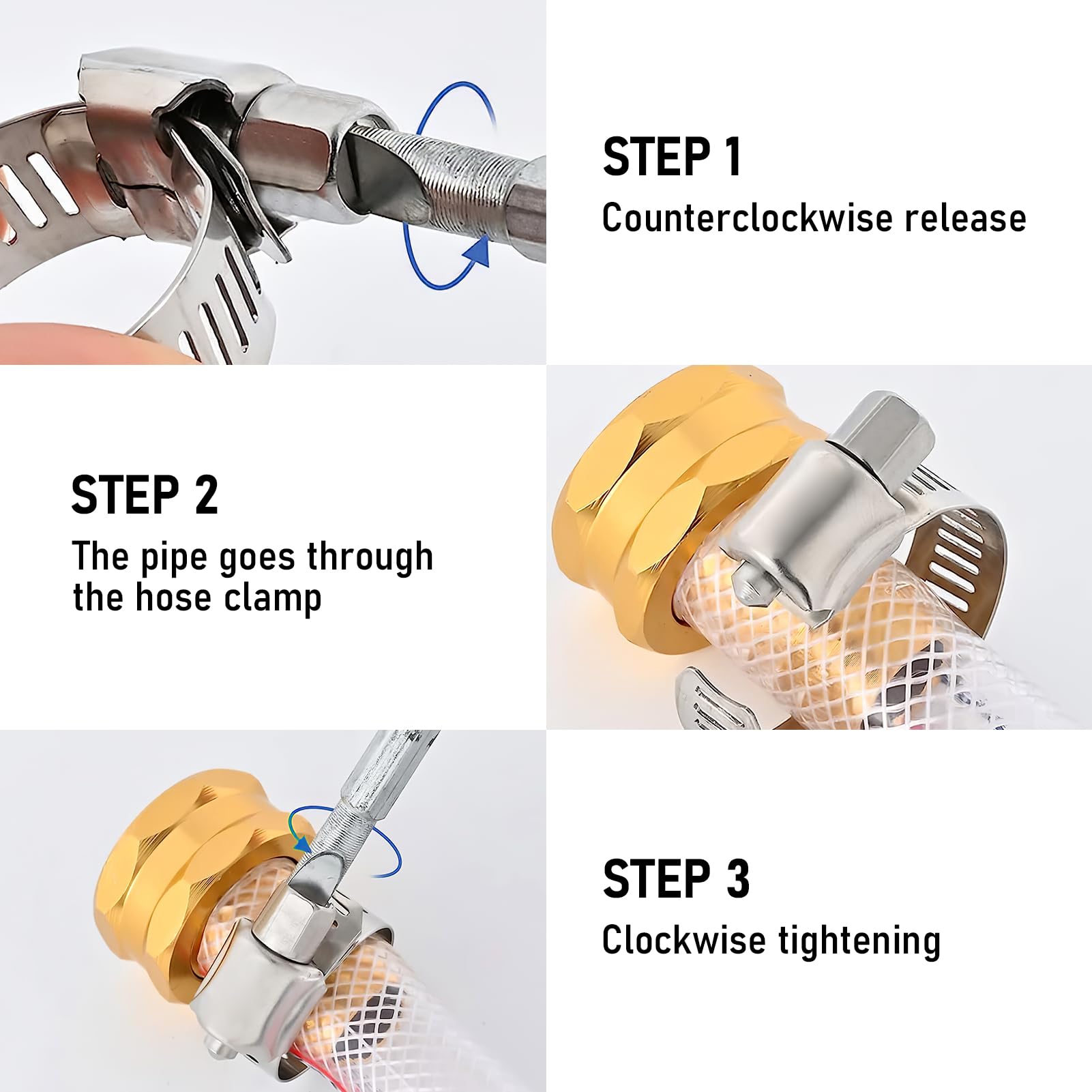 STEP 1
Counterclockwise release

STEP 2
The pipe goes through the hose clamp

STEP 3
Clockwise tightening