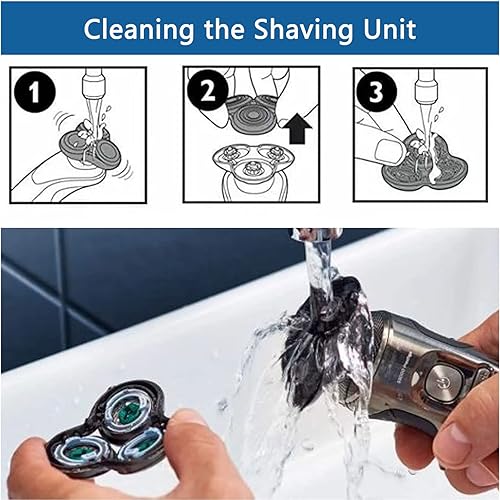 Cleaning the Shaving Unit

1

2

3