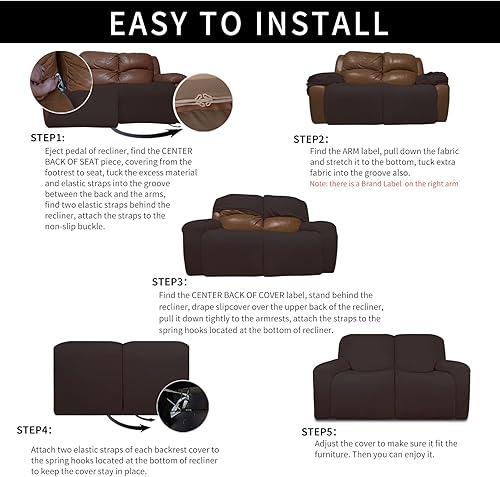 EASY TO INSTALL

STEP1:
Eject pedal of recliner, find the CENTER BACK OF SEAT piece, covering from the footrest to seat, tuck the excess material and elastic straps into the groove between the back and the arms, find two elastic straps behind the recliner, attach the straps to the non-slip buckle.

STEP2:
Find the ARM label, pull down the fabric and stretch it to the bottom, tuck extra fabric into the groove also.
Note: there is a Brand Label on the right arm

STEP3:
Find the CENTER BACK OF COVER label, stand behind the recliner, drape slipcover over the upper back of the recliner, pull it down tightly to the armrests, attach the straps to the spring hooks located at the bottom of recliner.

STEP4:
Attach two elastic straps of each backrest cover to the spring hooks located at the bottom of recliner to keep the cover stay in place.

STEP5:
Adjust the cover to make sure it fit the furniture. Then you can enjoy it.