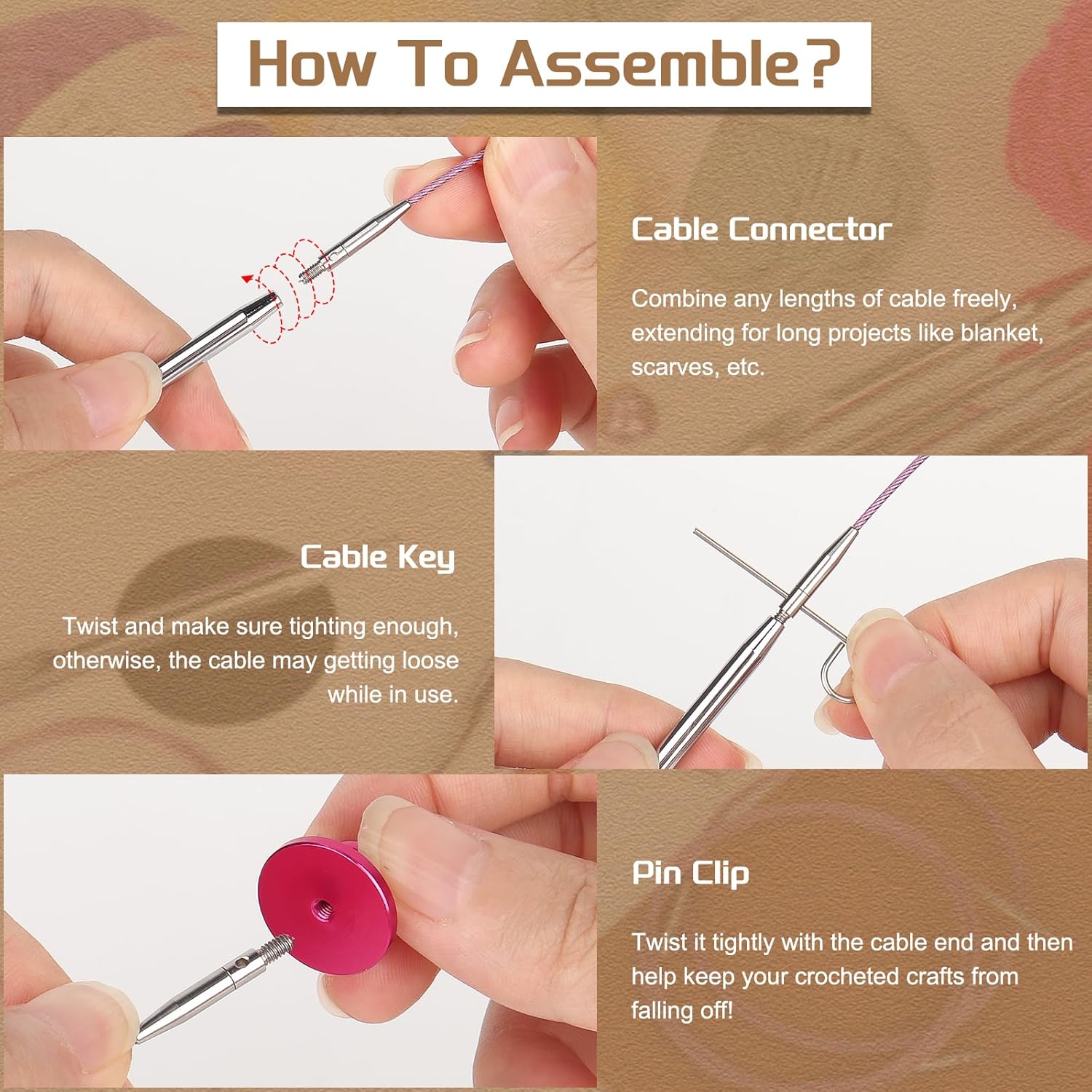 How To Assemble?

Cable Connector

Combine any lengths of cable freely, extending for long projects like blanket, scarves, etc.

Cable Key

Twist and make sure tighting enough, otherwise, the cable may getting loose while in use.

Pin Clip

Twist it tightly with the cable end and then help keep your crocheted crafts from falling off!