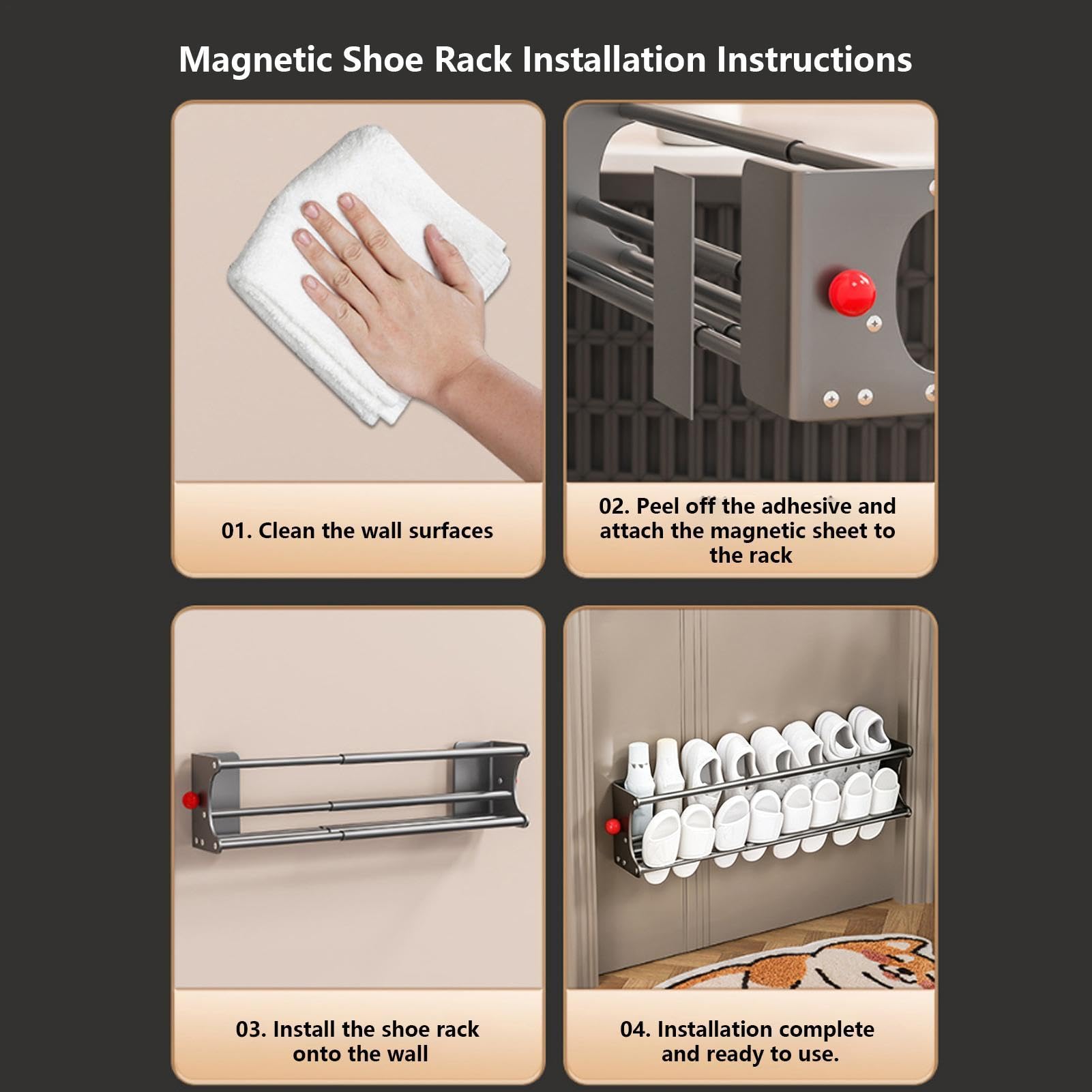 Magnetic Shoe Rack Installation Instructions

01. Clean the wall surfaces

02. Peel off the adhesive and attach the magnetic sheet to the rack

03. Install the shoe rack onto the wall

04. Installation complete and ready to use.