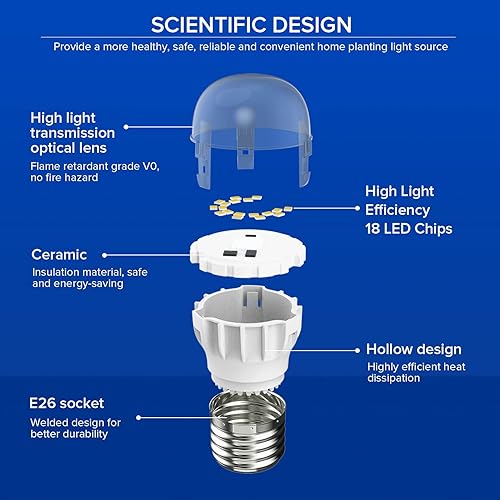 SCIENTIFIC DESIGN

Provide a more healthy, safe, reliable and convenient home planting light source

High light transmission optical lens

Flame retardant grade V0, no fire hazard

High Light Efficiency 18 LED Chips

Ceramic

Insulation material, safe and energy-saving

Hollow design

Highly efficient heat dissipation

E26 socket

Welded design for better durability