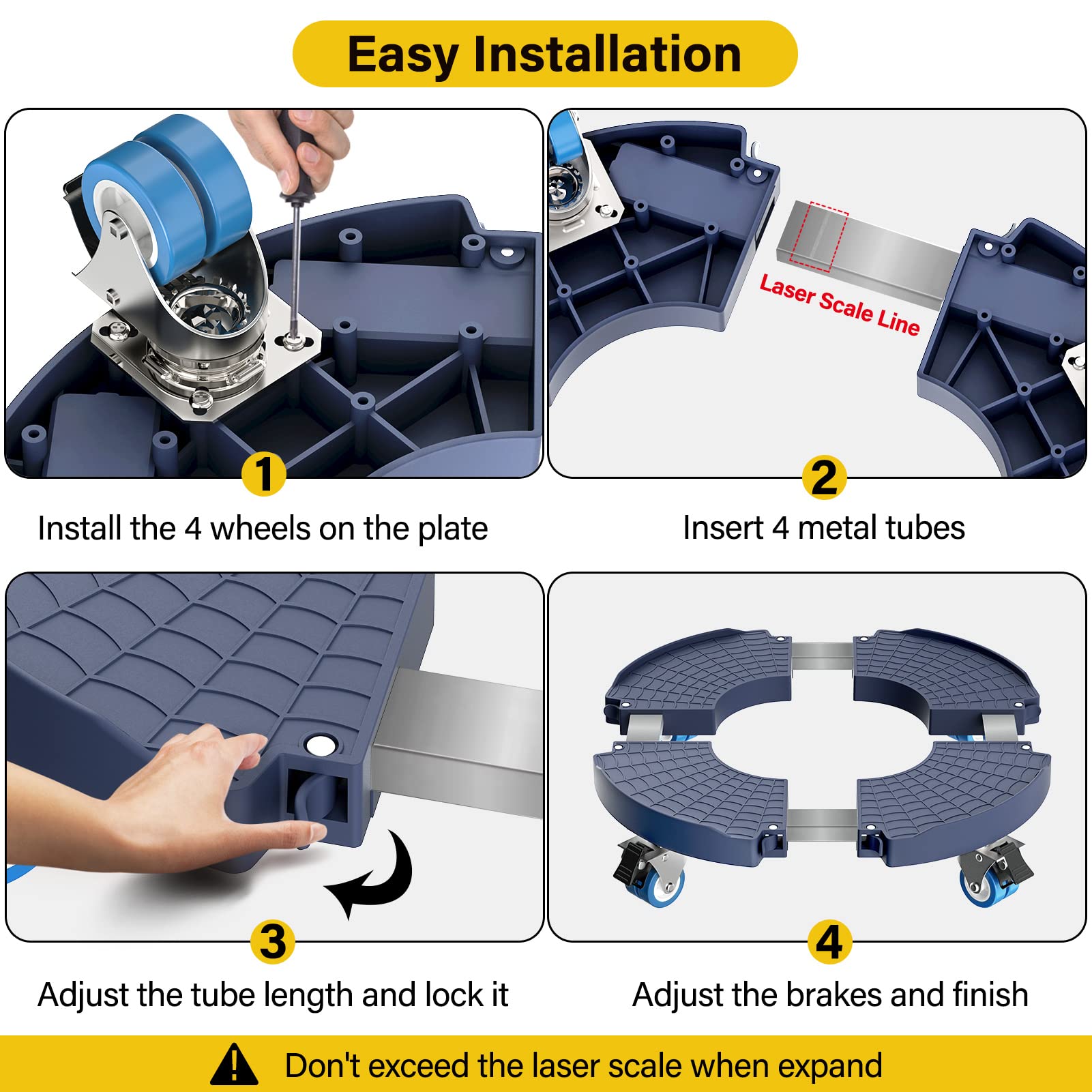 Easy Installation

Laser Scale Line

1
Install the 4 wheels on the plate

2
Insert 4 metal tubes

3
Adjust the tube length and lock it

4
Adjust the brakes and finish

Don't exceed the laser scale when expand