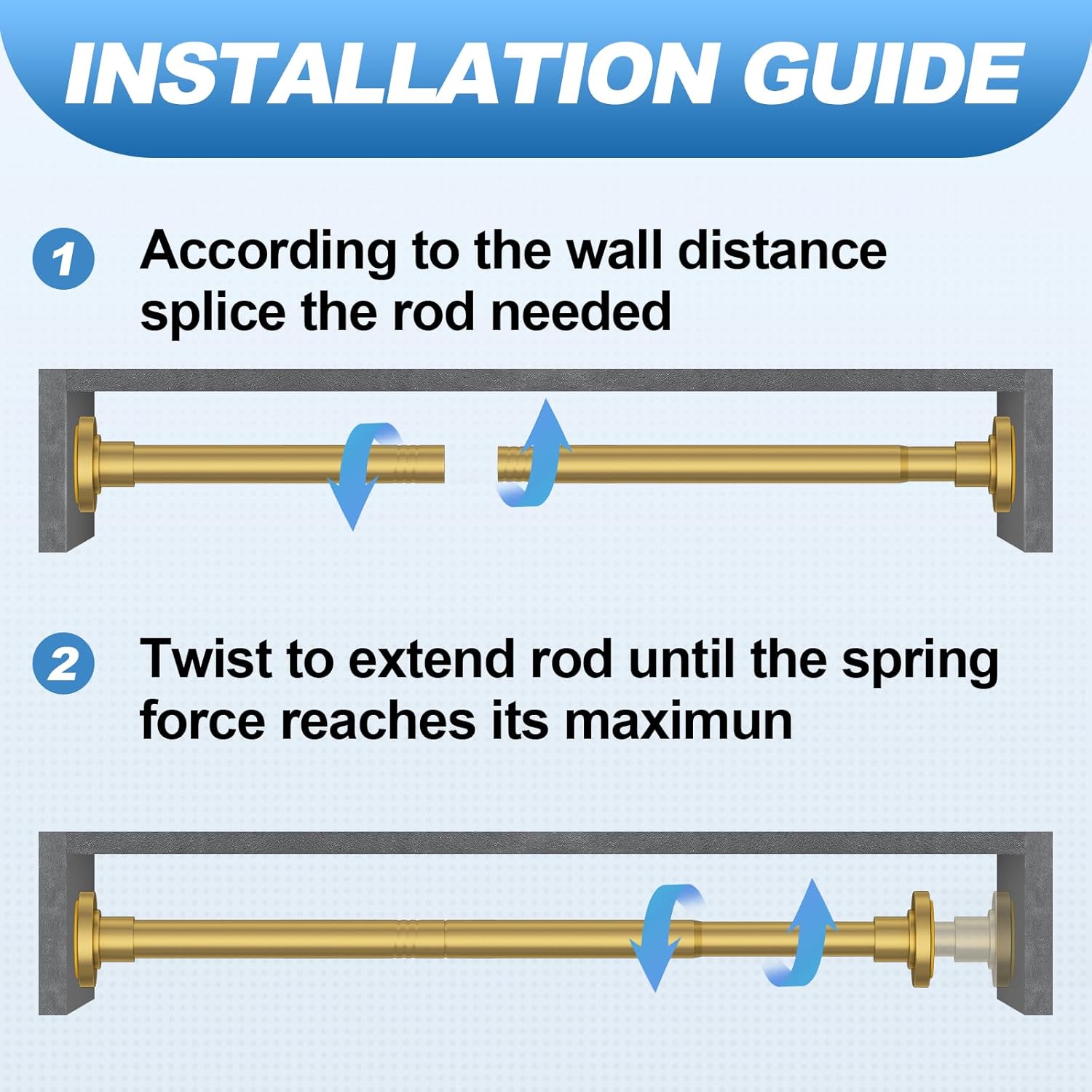 INSTALLATION GUIDE

1 According to the wall distance splice the rod needed

2 Twist to extend rod until the spring force reaches its maximun