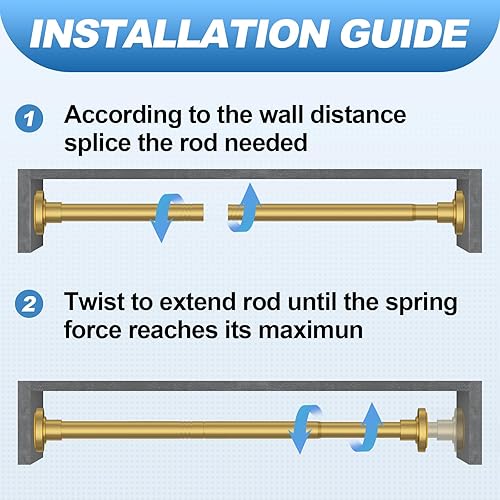 INSTALLATION GUIDE

1 According to the wall distance splice the rod needed

2 Twist to extend rod until the spring force reaches its maximun