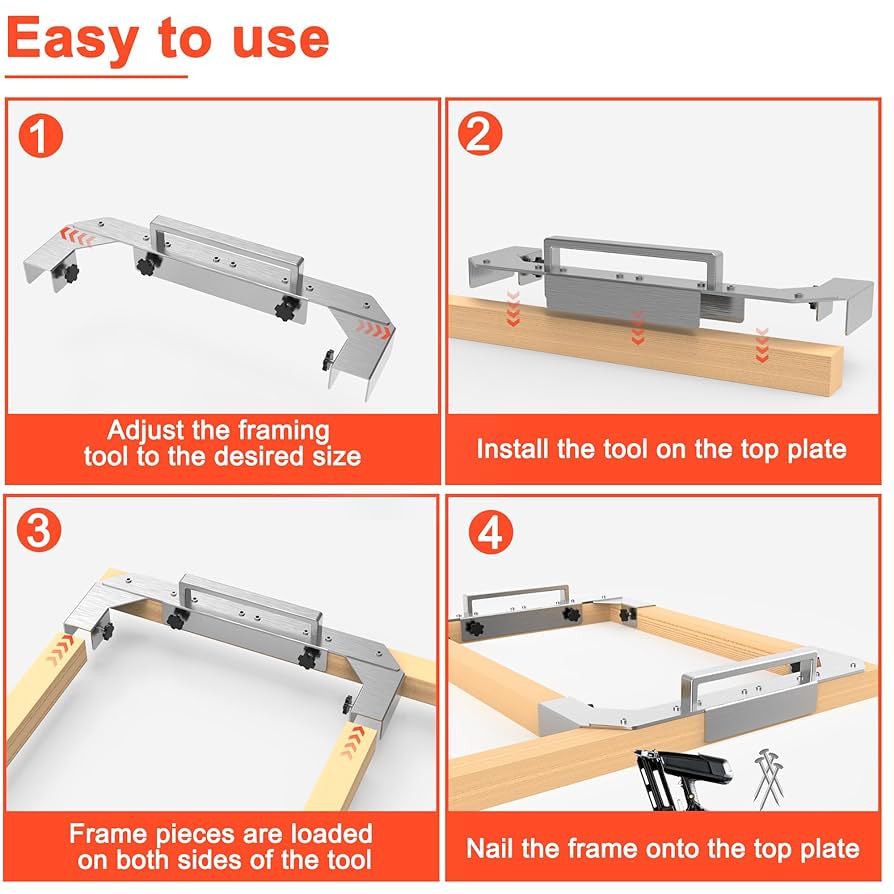 Easy to use

1

Adjust the framing tool to the desired size

2

Install the tool on the top plate

3

Frame pieces are loaded on both sides of the tool

4

Nail the frame onto the top plate