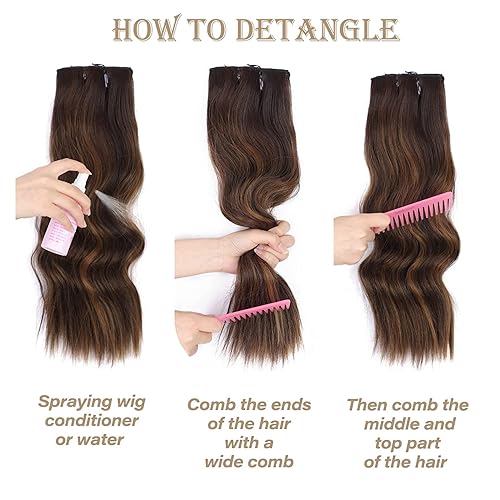 HOW TO DETANGLE

Spraying wig conditioner or water

Comb the ends of the hair with a wide comb

Then comb the middle and top part of the hair