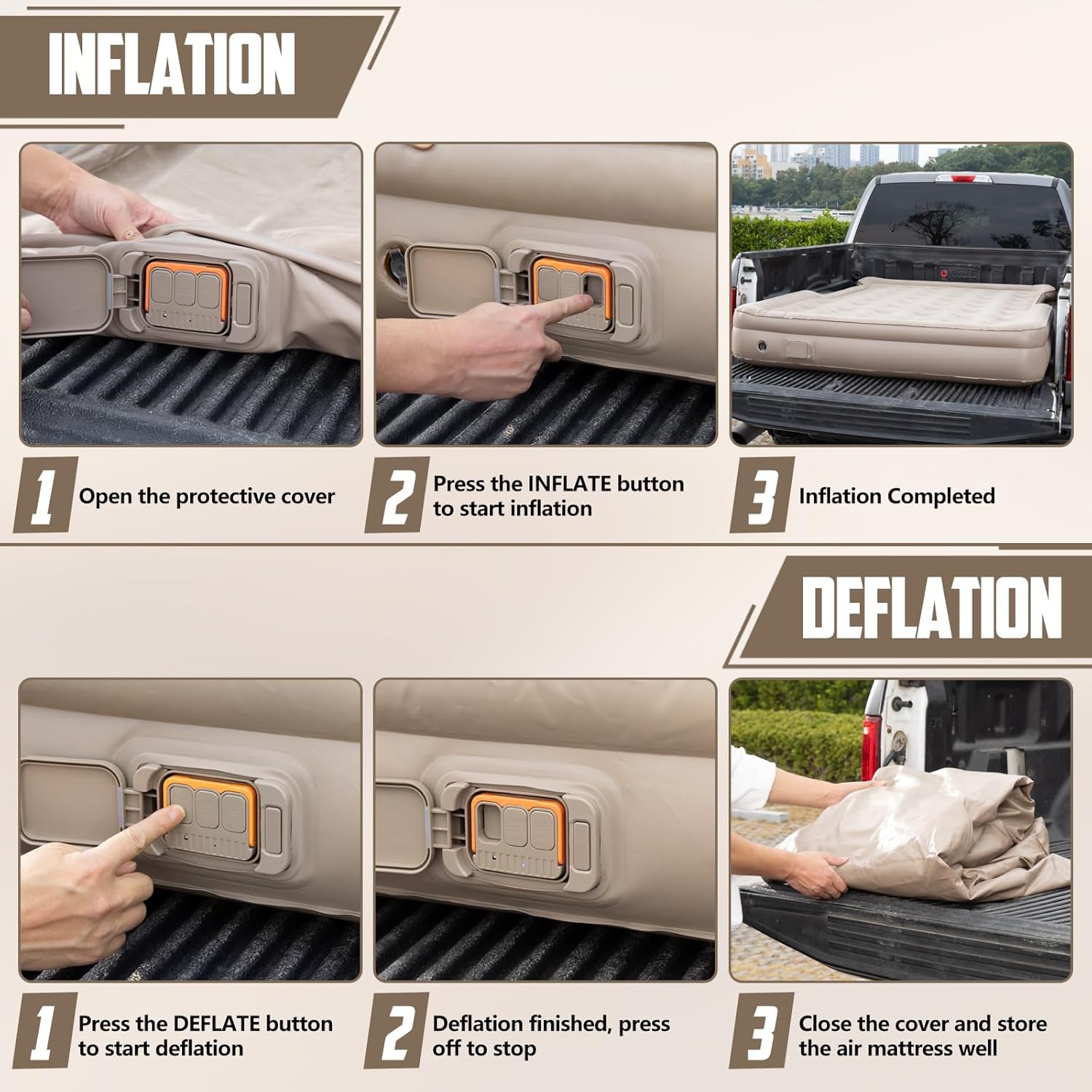 INFLATION

1 Open the protective cover

2 Press the INFLATE button to start inflation

3 Inflation Completed

DEFLATION

1 Press the DEFLATE button to start deflation

2 Deflation finished, press off to stop

3 Close the cover and store the air mattress well