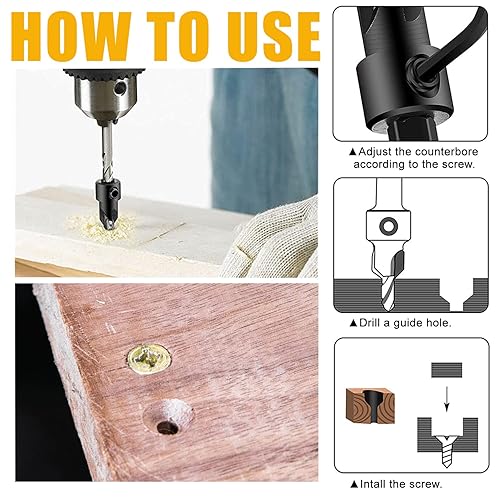 HOW TO USE

▲Adjust the counterbore according to the screw.

▲Drill a guide hole.

▲Intall the screw.