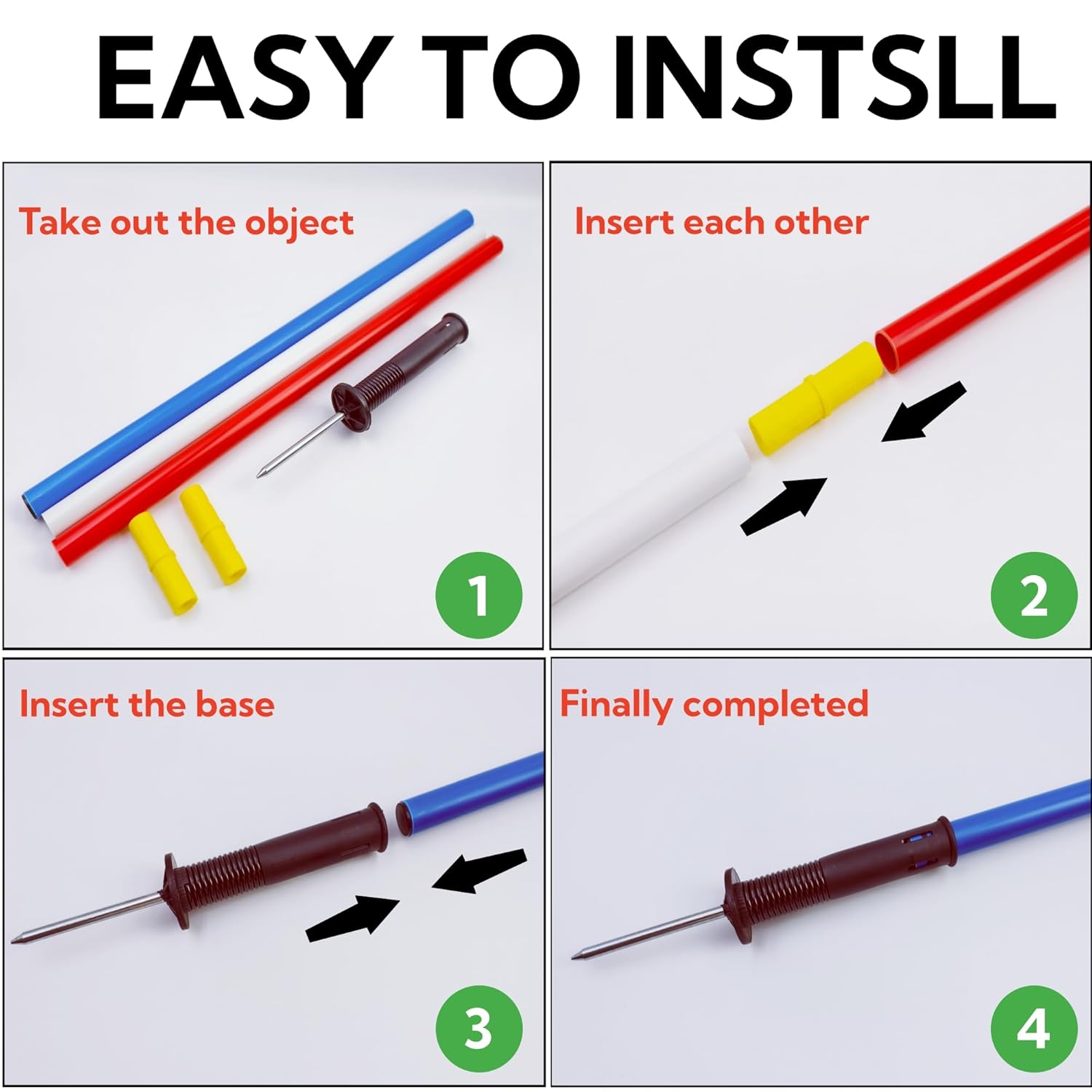 EASY TO INSTSLL

Take out the object

1

Insert each other

2

Insert the base

3

Finally completed

4