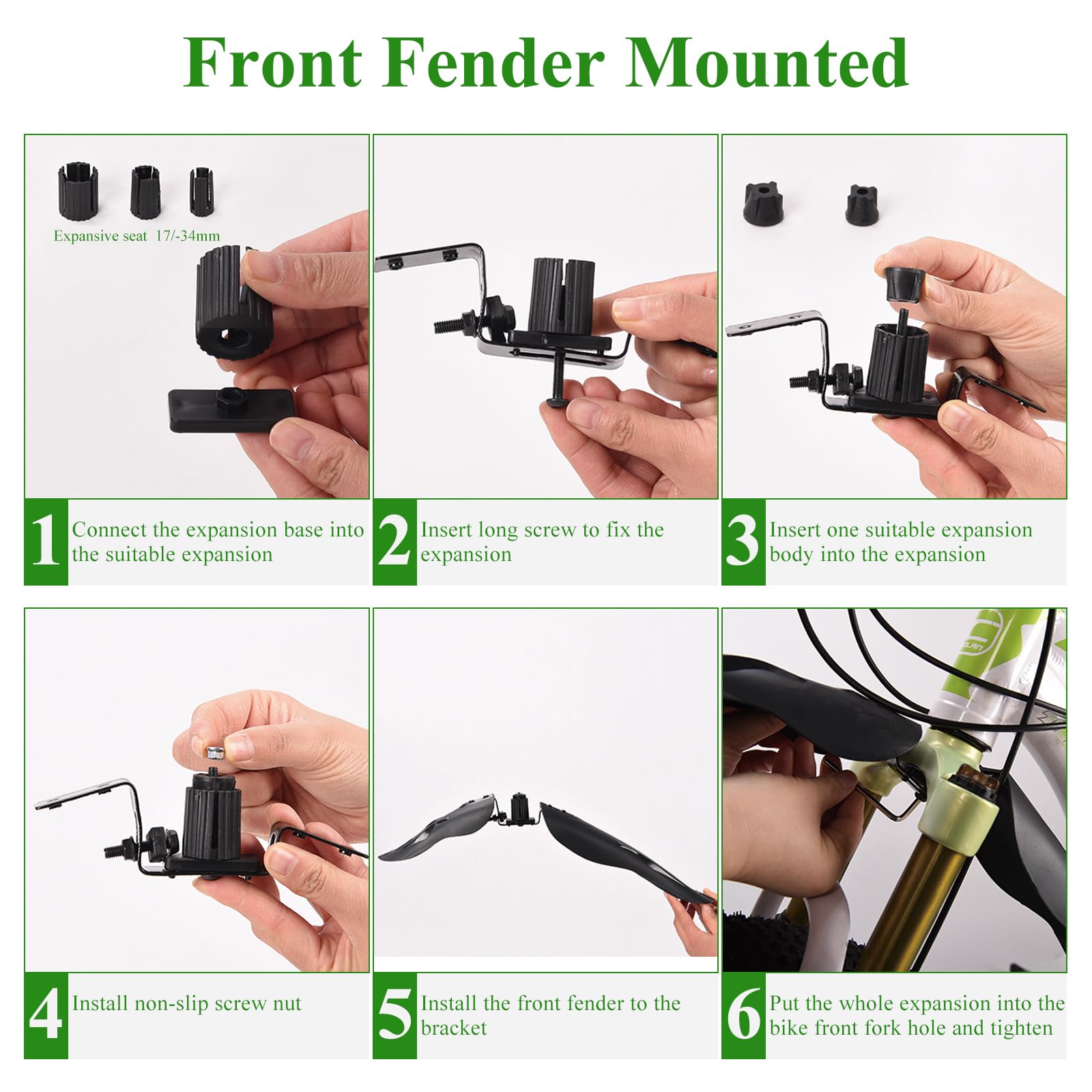 Front Fender Mounted

Expansive seat 17/-34mm

1 Connect the expansion base into the suitable expansion

2 Insert long screw to fix the expansion

3 Insert one suitable expansion body into the expansion

4 Install non-slip screw nut

5 Install the front fender to the bracket

6 Put the whole expansion into the bike front fork hole and tighten