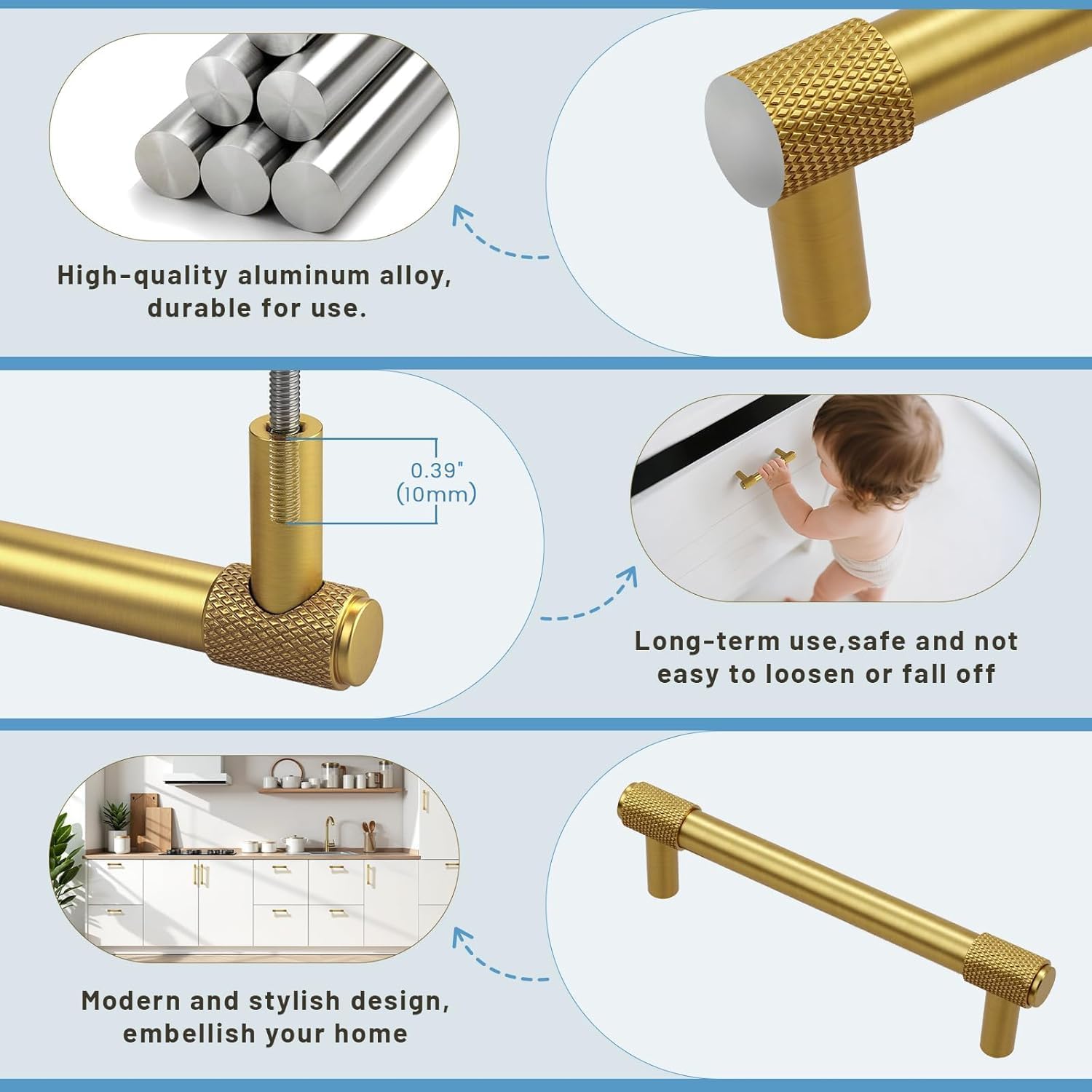 High-quality aluminum alloy, durable for use.

0.39"
(10mm)

Long-term use,safe and not easy to loosen or fall off

Modern and stylish design, embellish your home