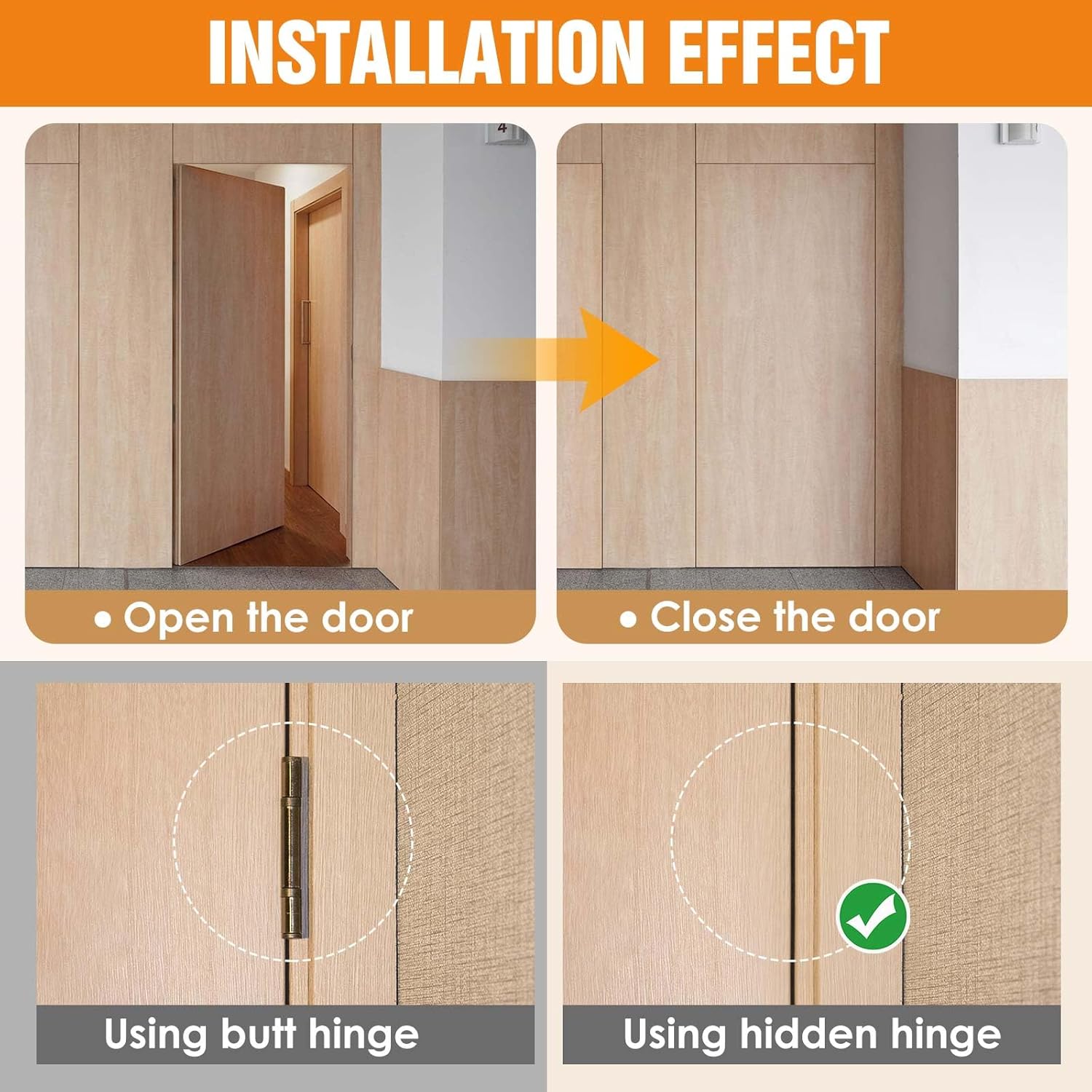 INSTALLATION EFFECT

4

• Open the door

• Close the door

Using butt hinge

Using hidden hinge