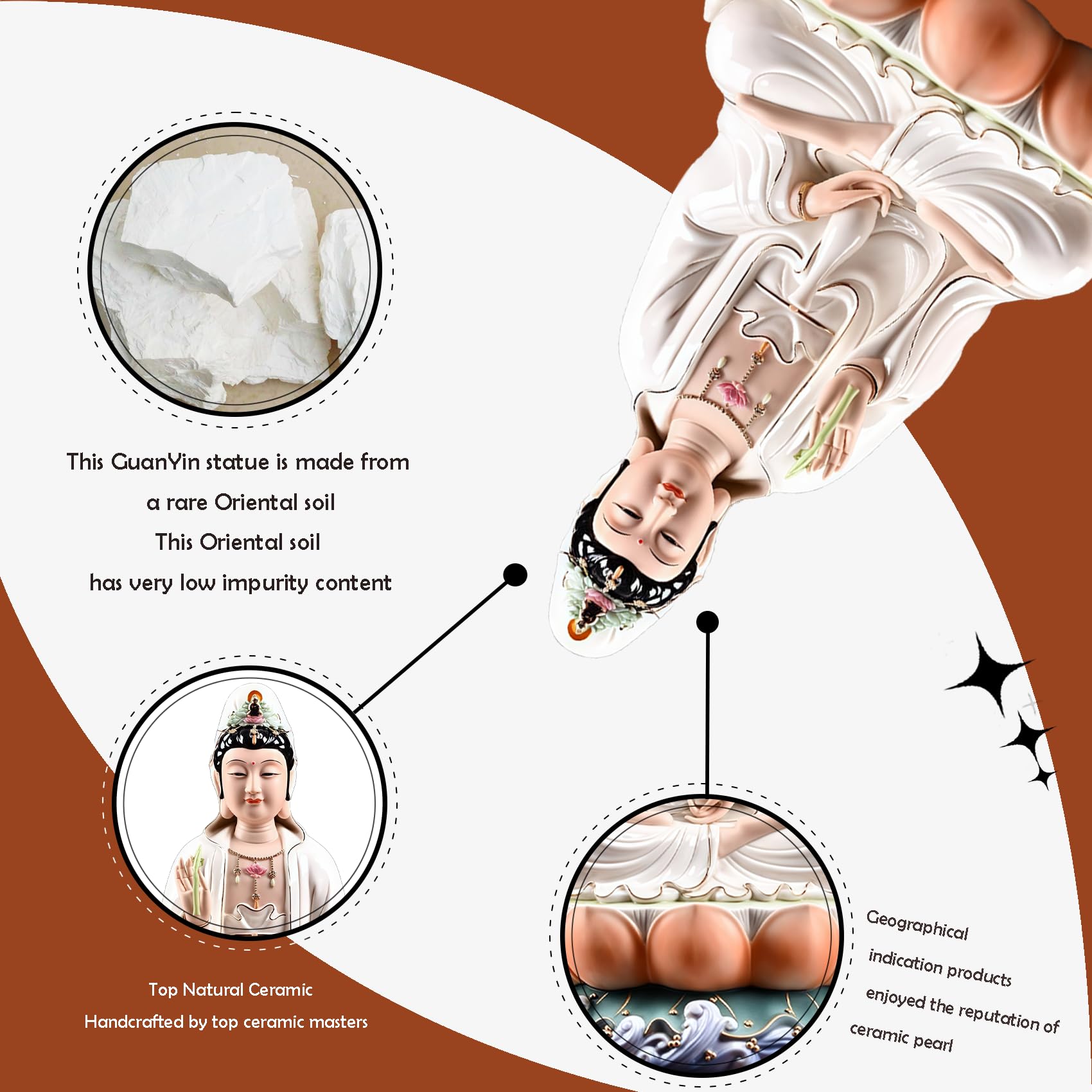 This GuanYin statue is made from
a rare Oriental soil
This Oriental soil
has very low impurity content

Top Natural Ceramic
Handcrafted by top ceramic masters

Geographical
indication products
enjoyed the reputation of
ceramic pearl