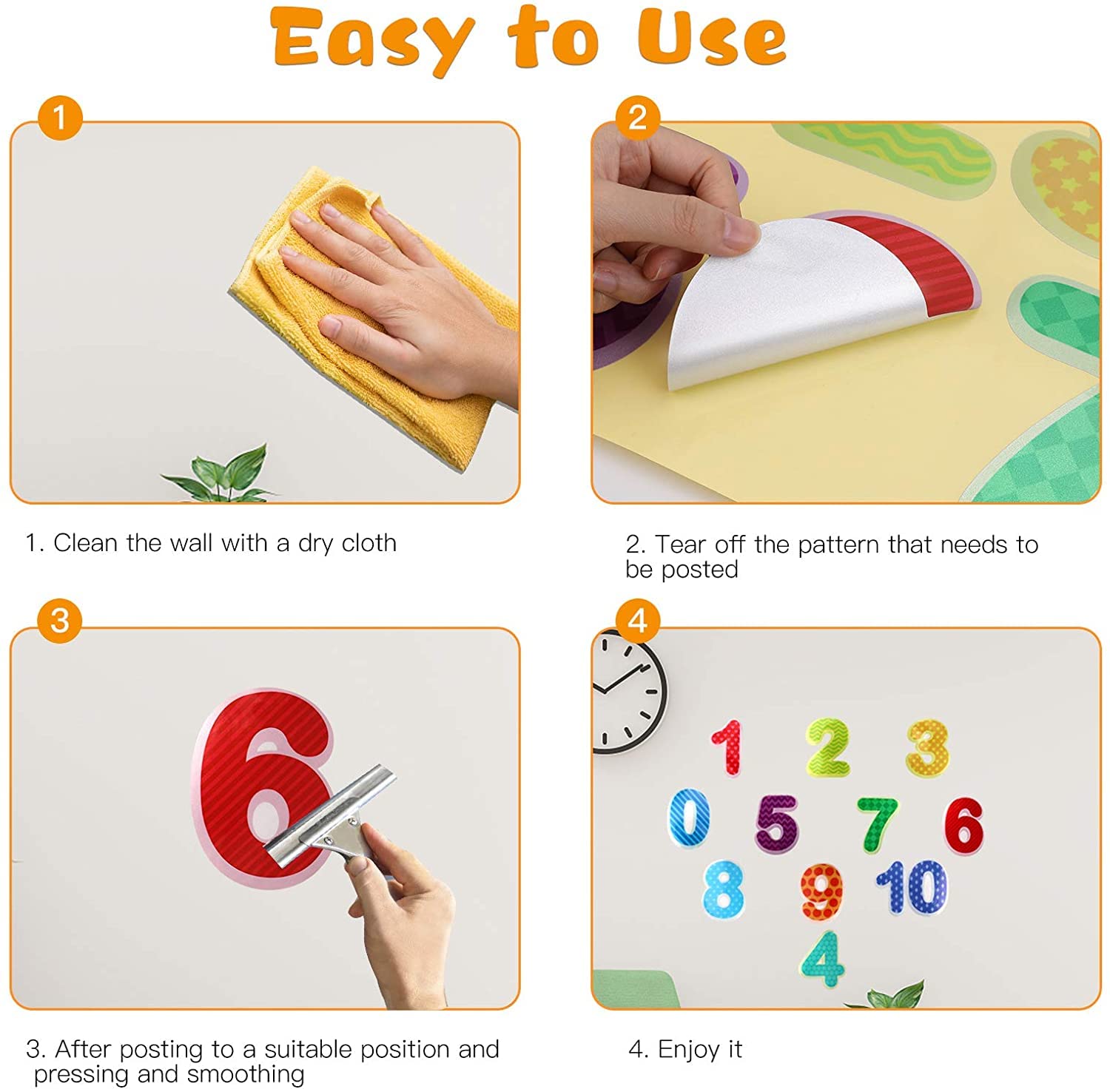 Easy to Use

1

1. Clean the wall with a dry cloth

2

2. Tear off the pattern that needs to be posted

3

6

3. After posting to a suitable position and pressing and smoothing

4

1 2 3
0 5 7 6
8 9 10
4

4. Enjoy it