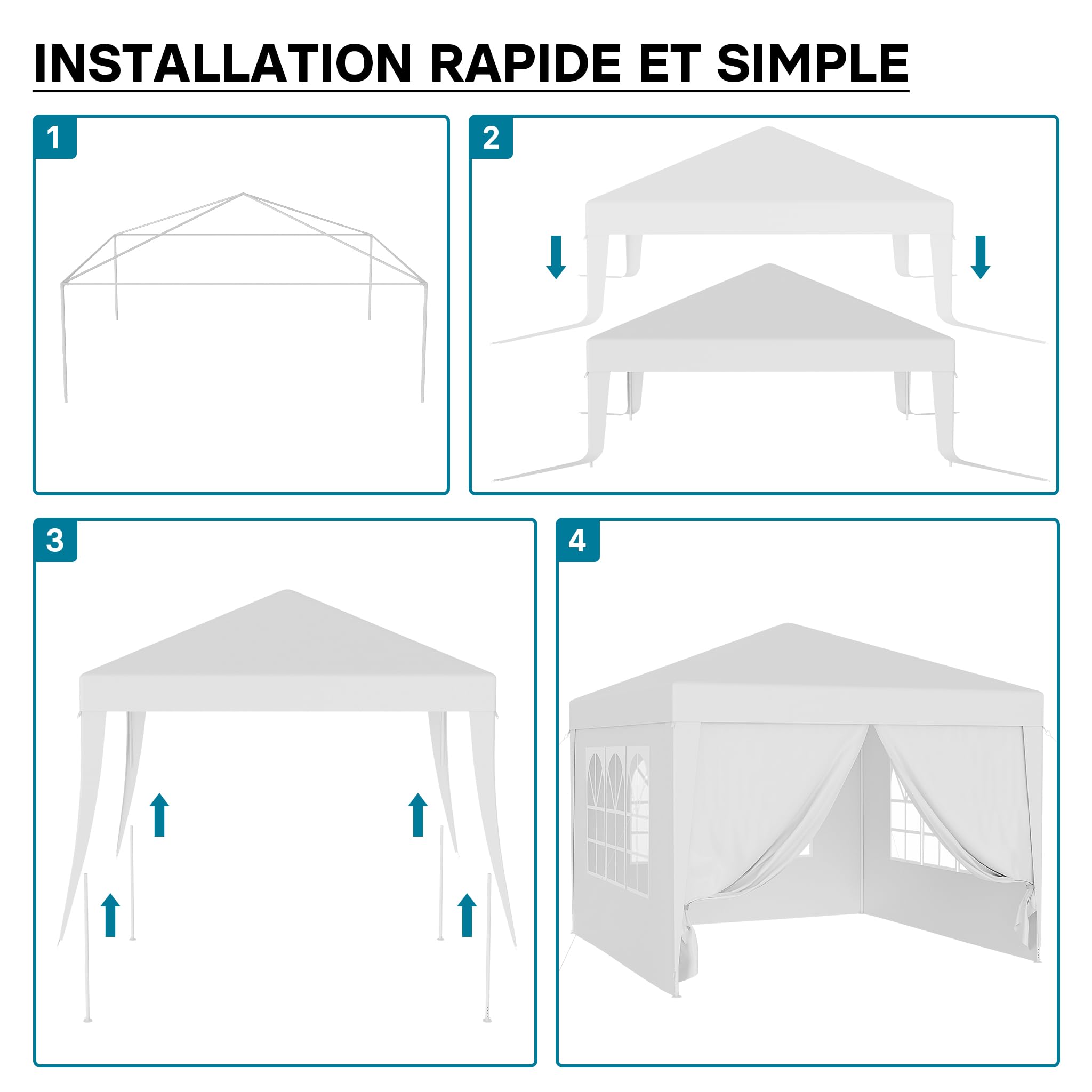 INSTALLATION RAPIDE ET SIMPLE

1

2

3

4