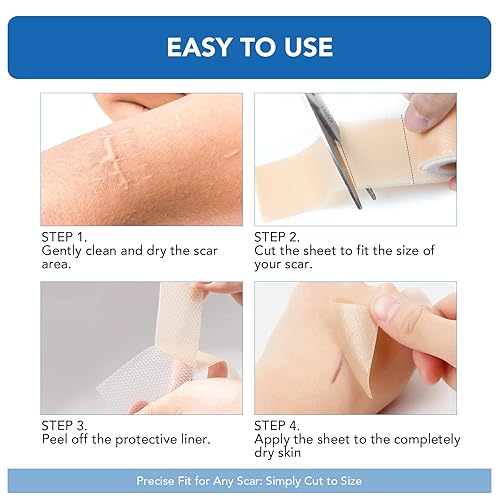 EASY TO USE

STEP 1.
Gently clean and dry the scar area.

STEP 2.
Cut the sheet to fit the size of your scar.

STEP 3.
Peel off the protective liner.

STEP 4.
Apply the sheet to the completely dry skin

Precise Fit for Any Scar: Simply Cut to Size