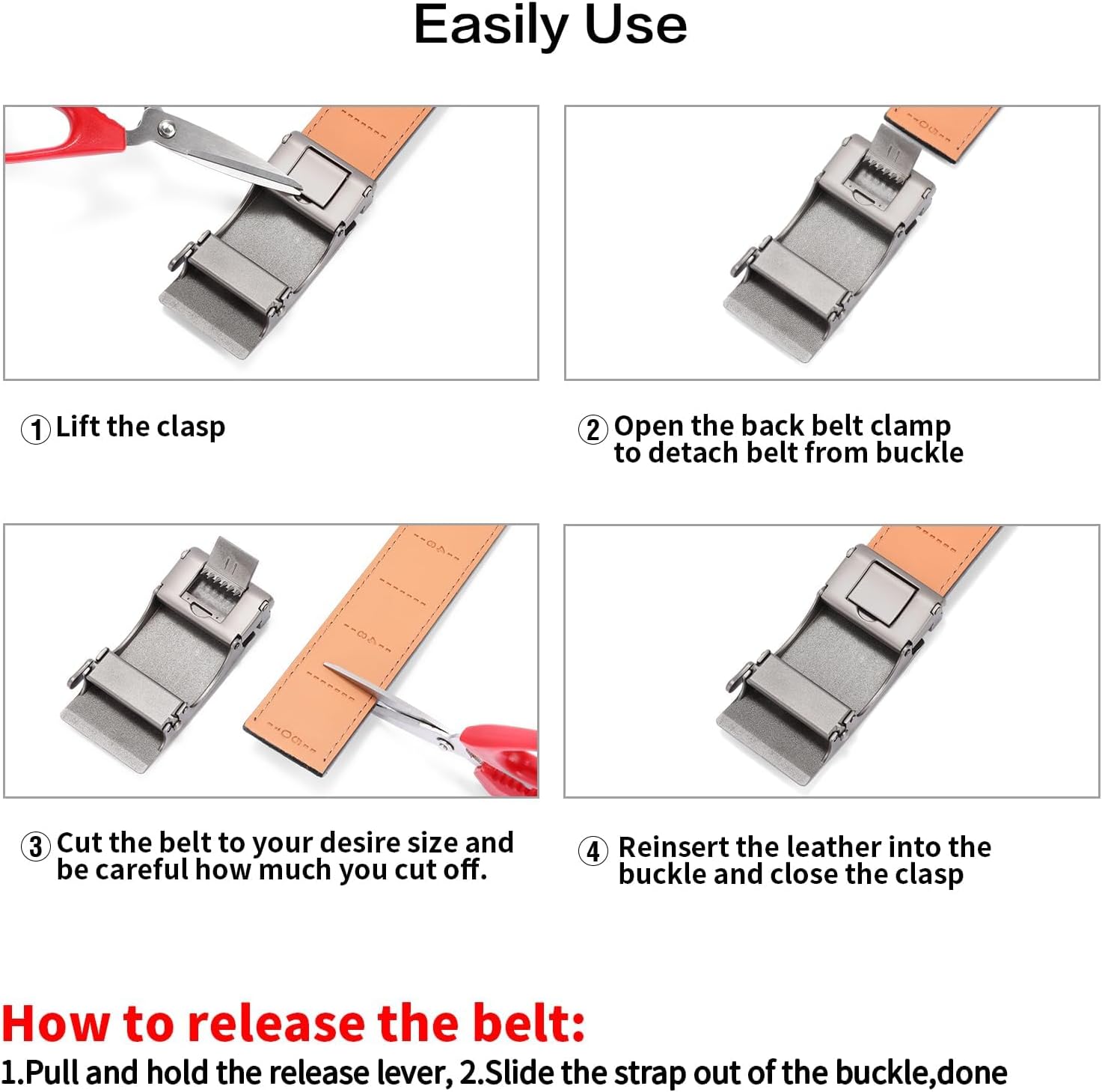 Easily Use

① Lift the clasp

② Open the back belt clamp to detach belt from buckle

③ Cut the belt to your desire size and be careful how much you cut off.

④ Reinsert the leather into the buckle and close the clasp

How to release the belt:

1.Pull and hold the release lever, 2.Slide the strap out of the buckle,done