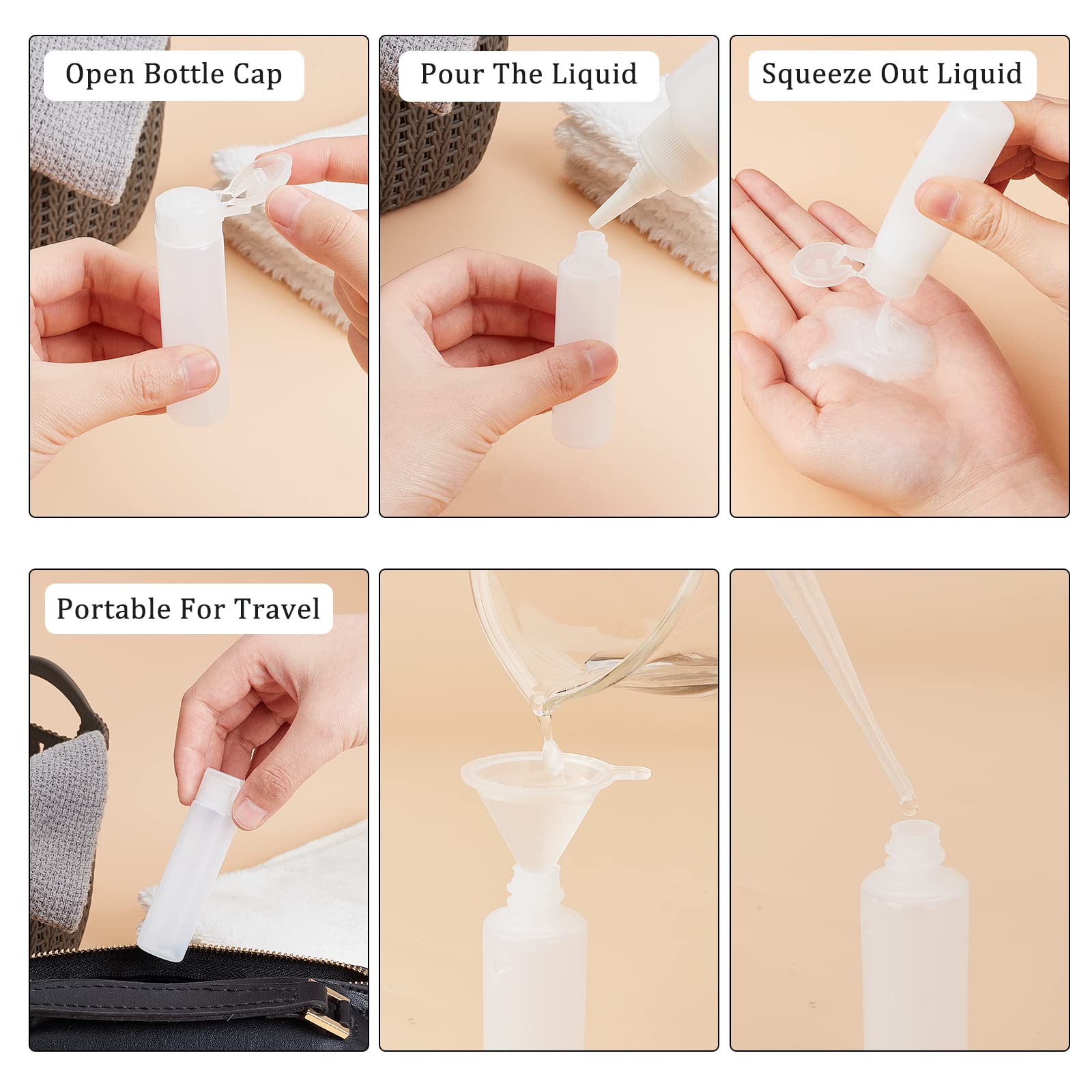 Open Bottle Cap

Pour The Liquid

Squeeze Out Liquid

Portable For Travel