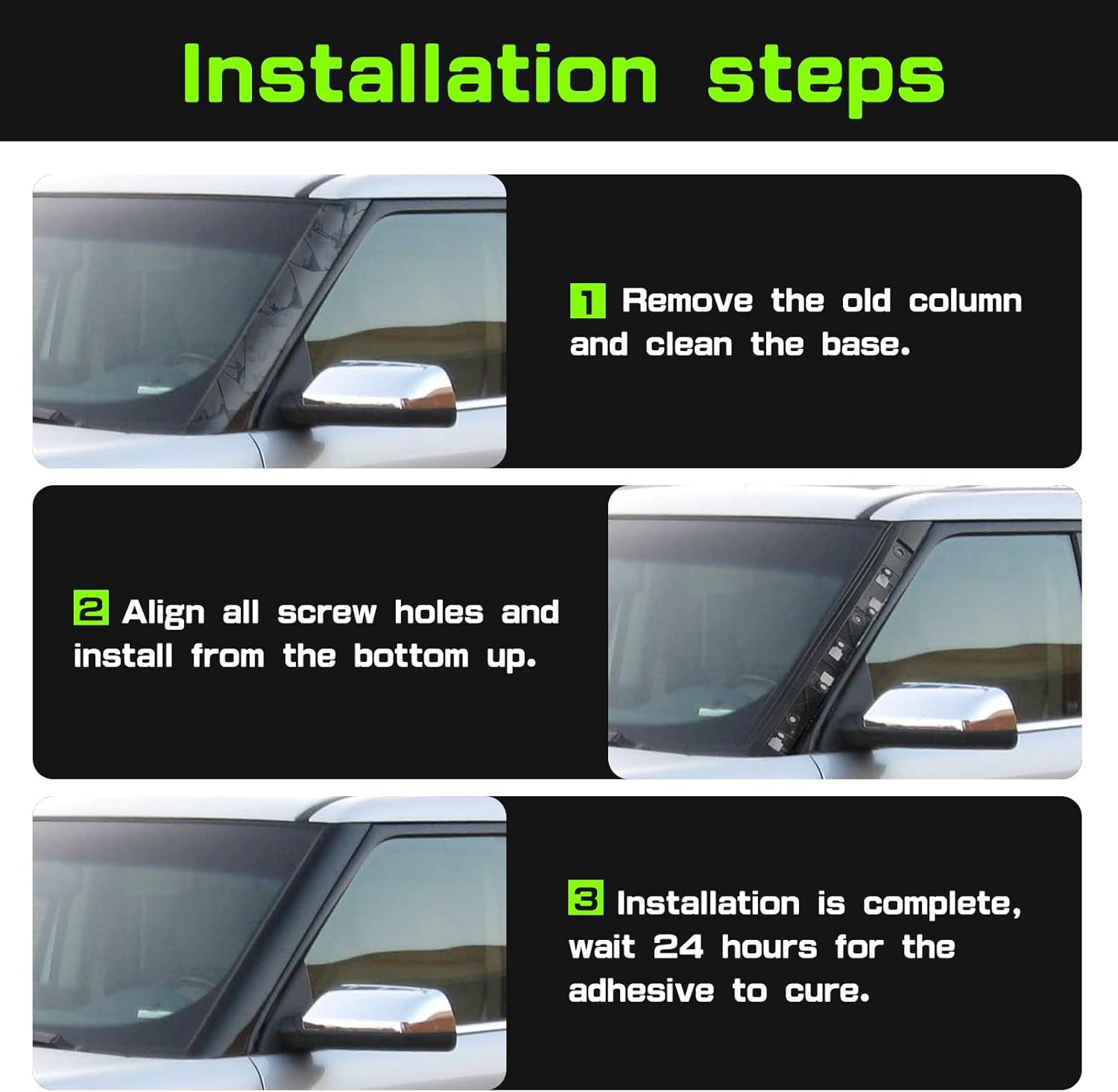 Installation steps

1 Remove the old column and clean the base.

2 Align all screw holes and install from the bottom up.

3 Installation is complete, wait 24 hours for the adhesive to cure.