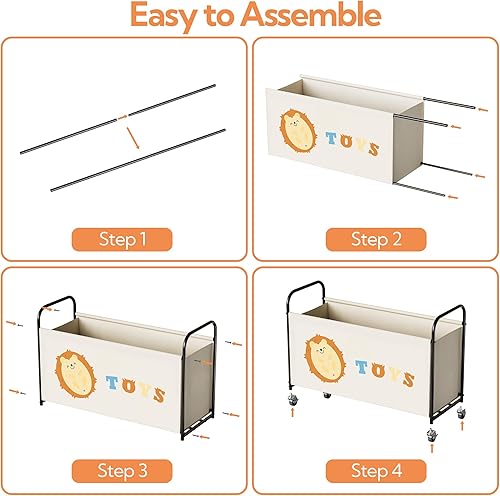 Easy to Assemble

Step 1

TOYS

Step 2

TOYS

Step 3

TOYS

Step 4