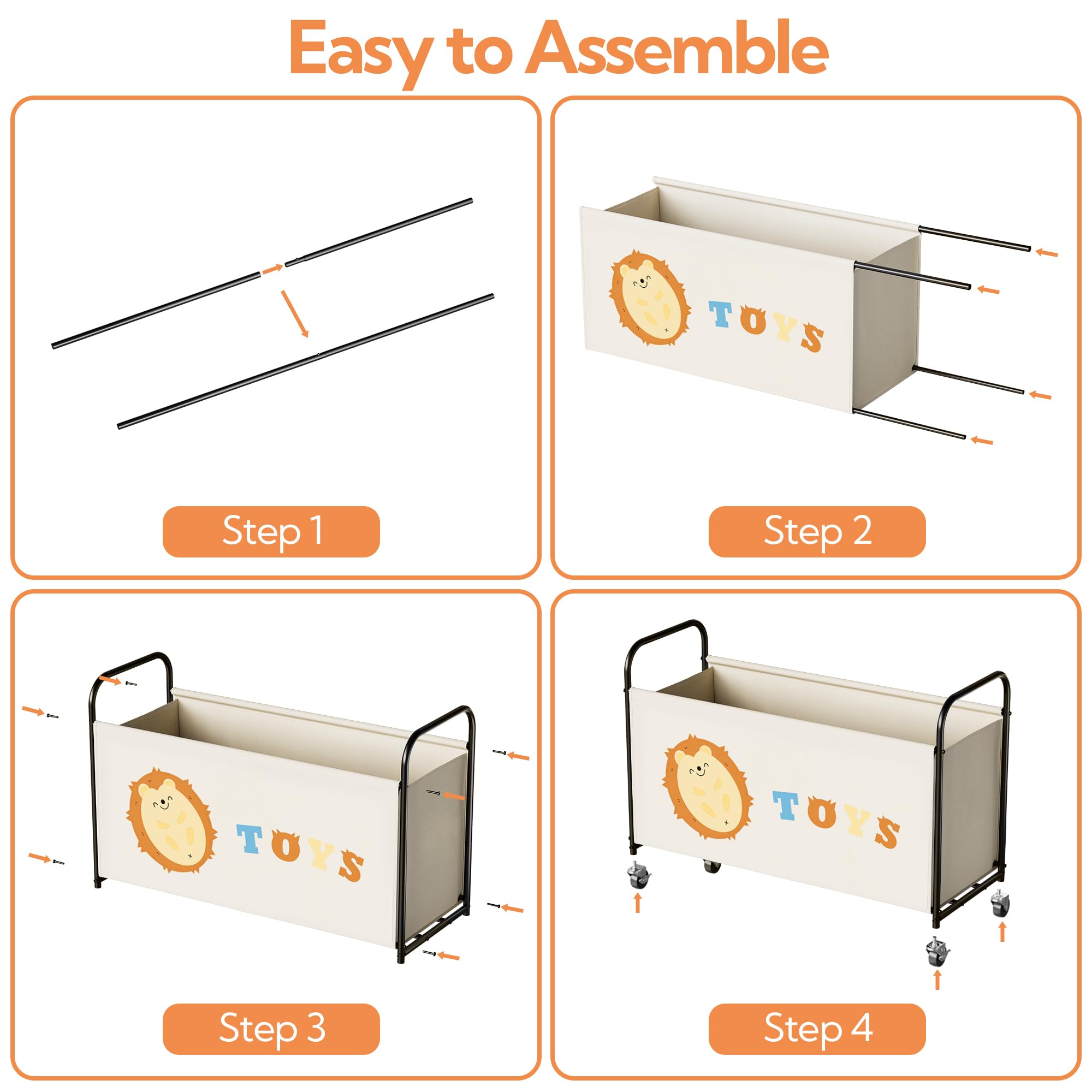 Easy to Assemble

Step 1

TOYS

Step 2

TOYS

Step 3

TOYS

Step 4