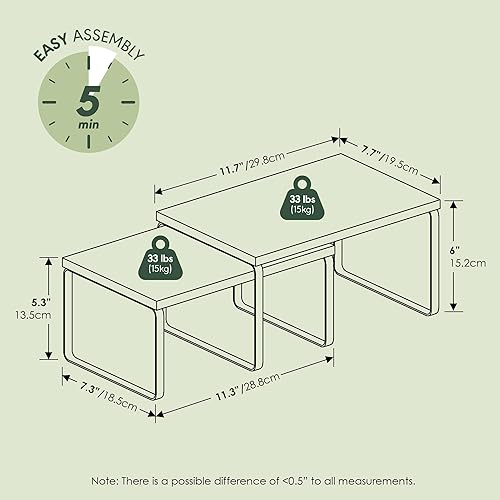 EASY ASSEMBLY

5
min

11.7"/29.8cm

7.7"/19.5cm

33 lbs
(15kg)

6"
15.2cm

33 lbs
(15kg)

5.3"
13.5cm

7.3"/18.5cm

11.3"/28.8cm

Note: There is a possible difference of <0.5" to all measurements.