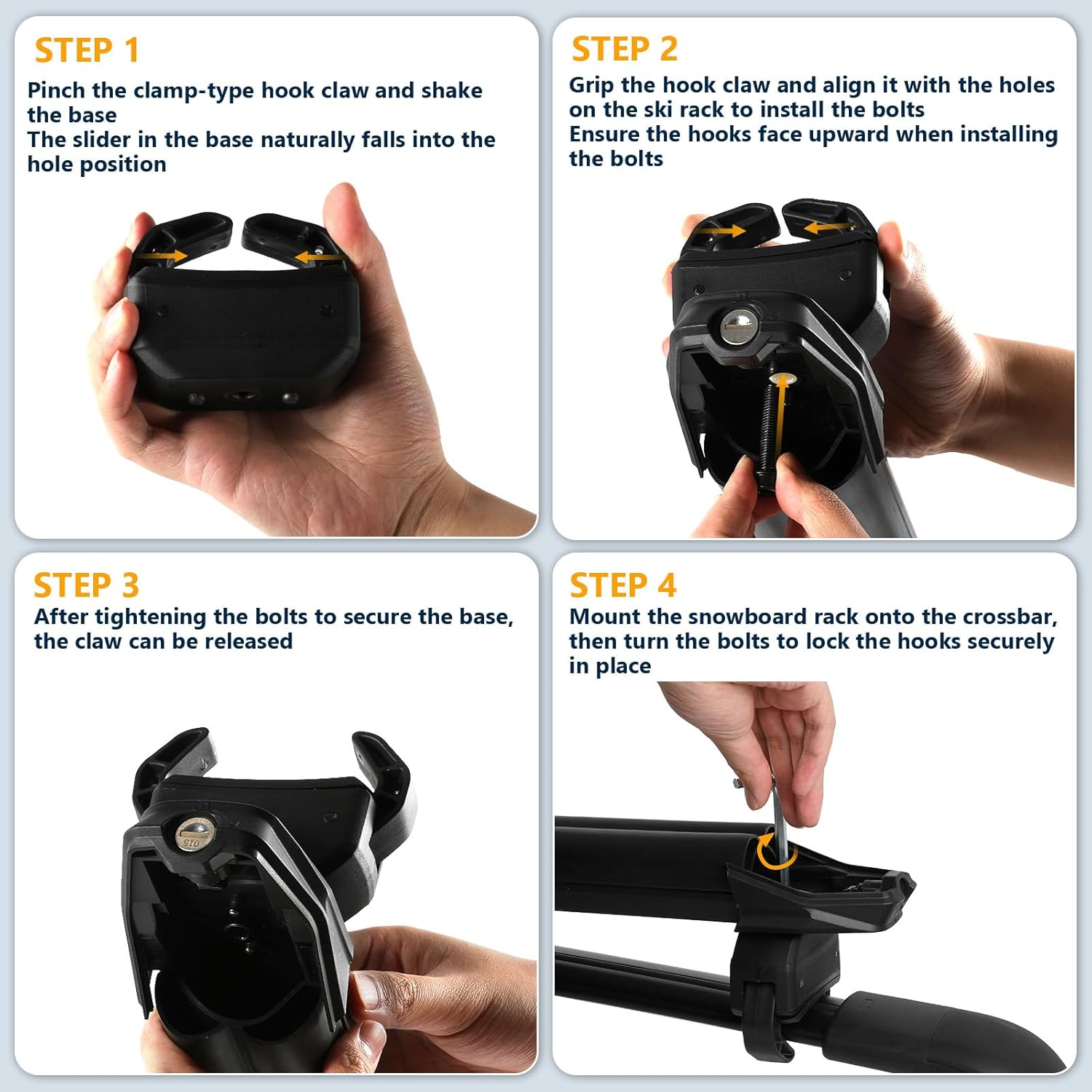 STEP 1

Pinch the clamp-type hook claw and shake the base
The slider in the base naturally falls into the hole position

STEP 2

Grip the hook claw and align it with the holes on the ski rack to install the bolts
Ensure the hooks face upward when installing the bolts

STEP 3

After tightening the bolts to secure the base, the claw can be released

015

STEP 4

Mount the snowboard rack onto the crossbar, then turn the bolts to lock the hooks securely in place