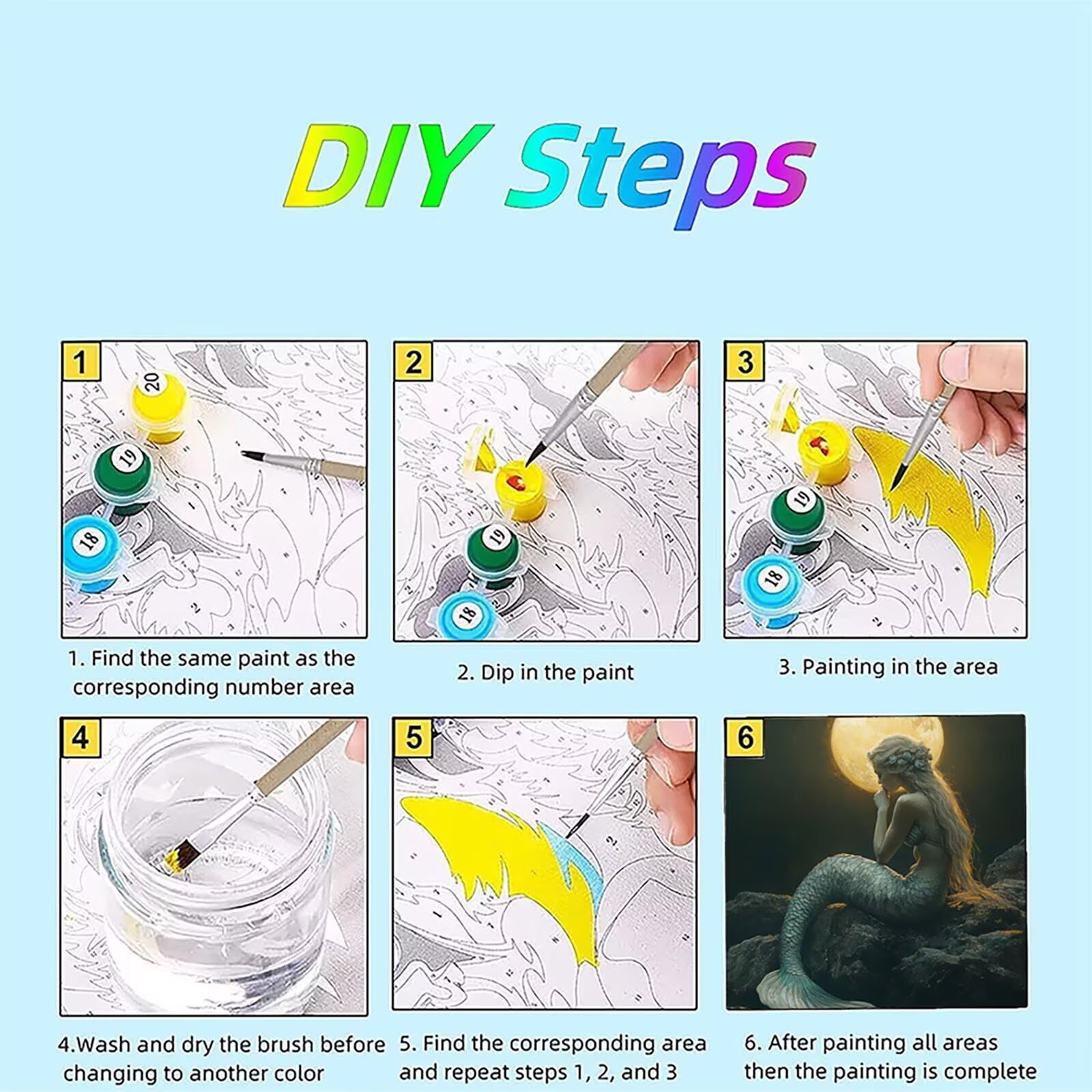 DIY Steps

1

20

19

18

1. Find the same paint as the corresponding number area

2

19

18

2. Dip in the paint

3

19

18

3. Painting in the area

4

4.Wash and dry the brush before changing to another color

5

5. Find the corresponding area and repeat steps 1, 2, and 3

6

6. After painting all areas then the painting is complete