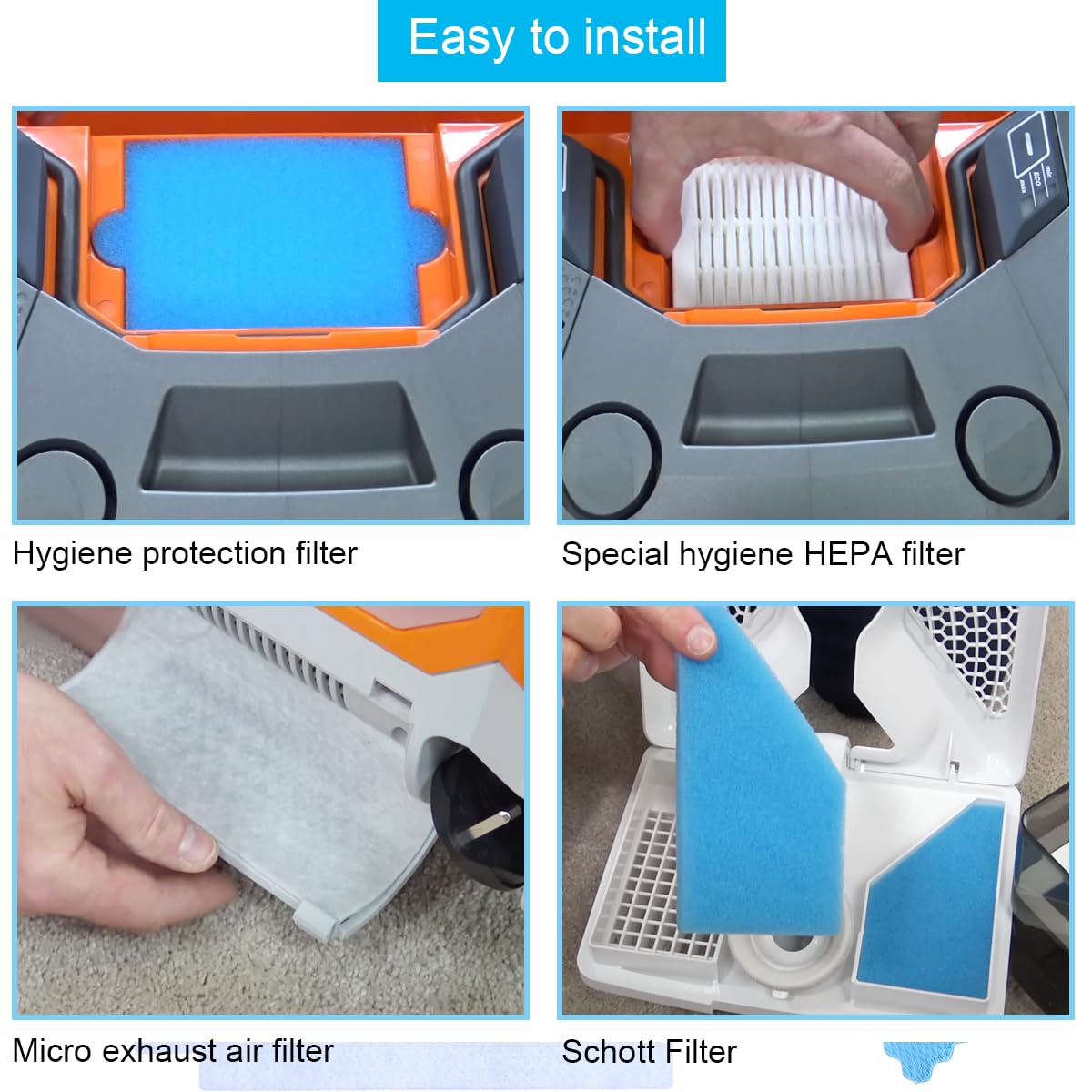 Easy to install

min
ECO
max

Hygiene protection filter

Special hygiene HEPA filter

Micro exhaust air filter

Schott Filter