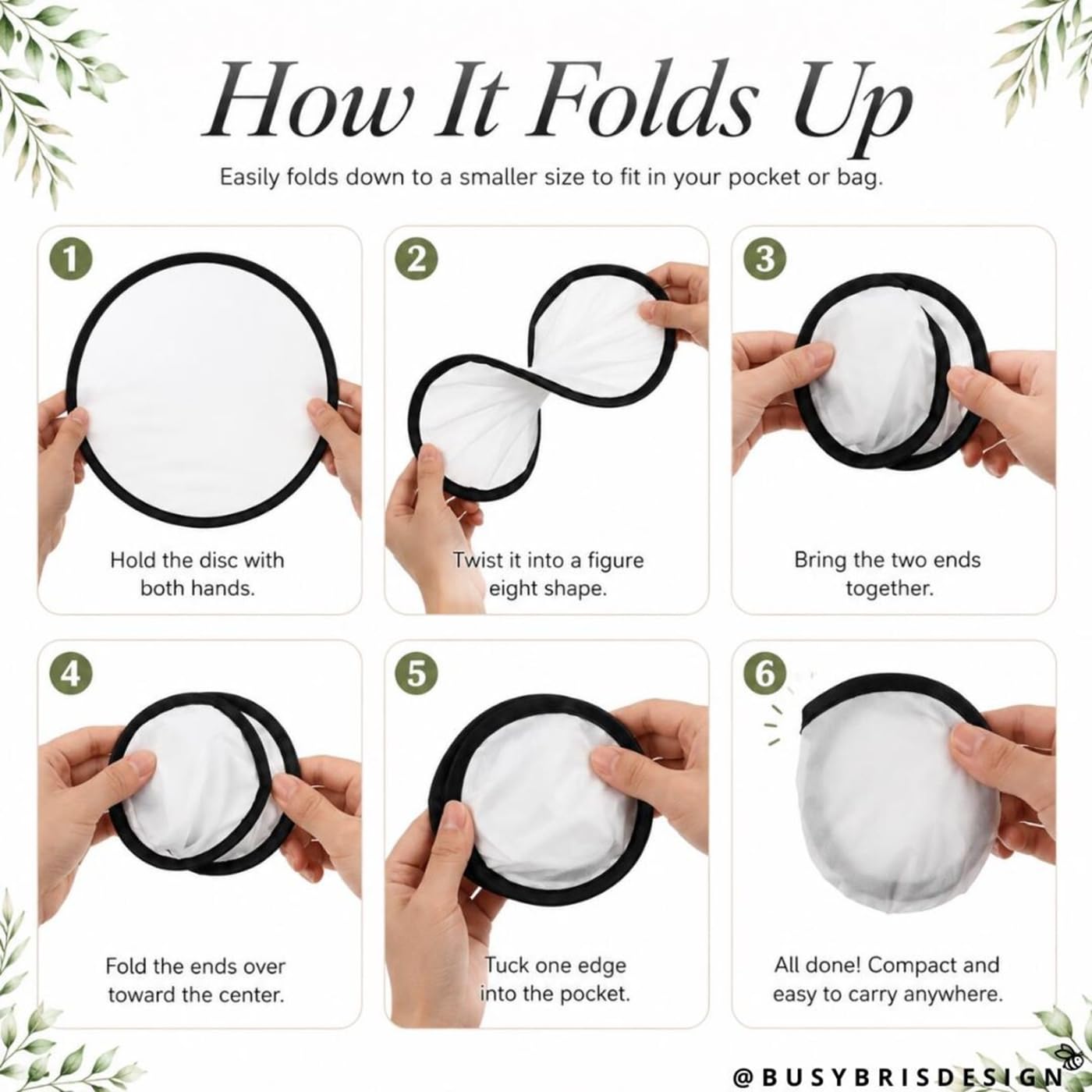 How It Folds Up

Easily folds down to a smaller size to fit in your pocket or bag.

1

Hold the disc with both hands.

2

Twist it into a figure eight shape.

3

Bring the two ends together.

4

Fold the ends over toward the center.

5

Tuck one edge into the pocket.

6

All done! Compact and easy to carry anywhere.

@BUSYBRISDESIGN