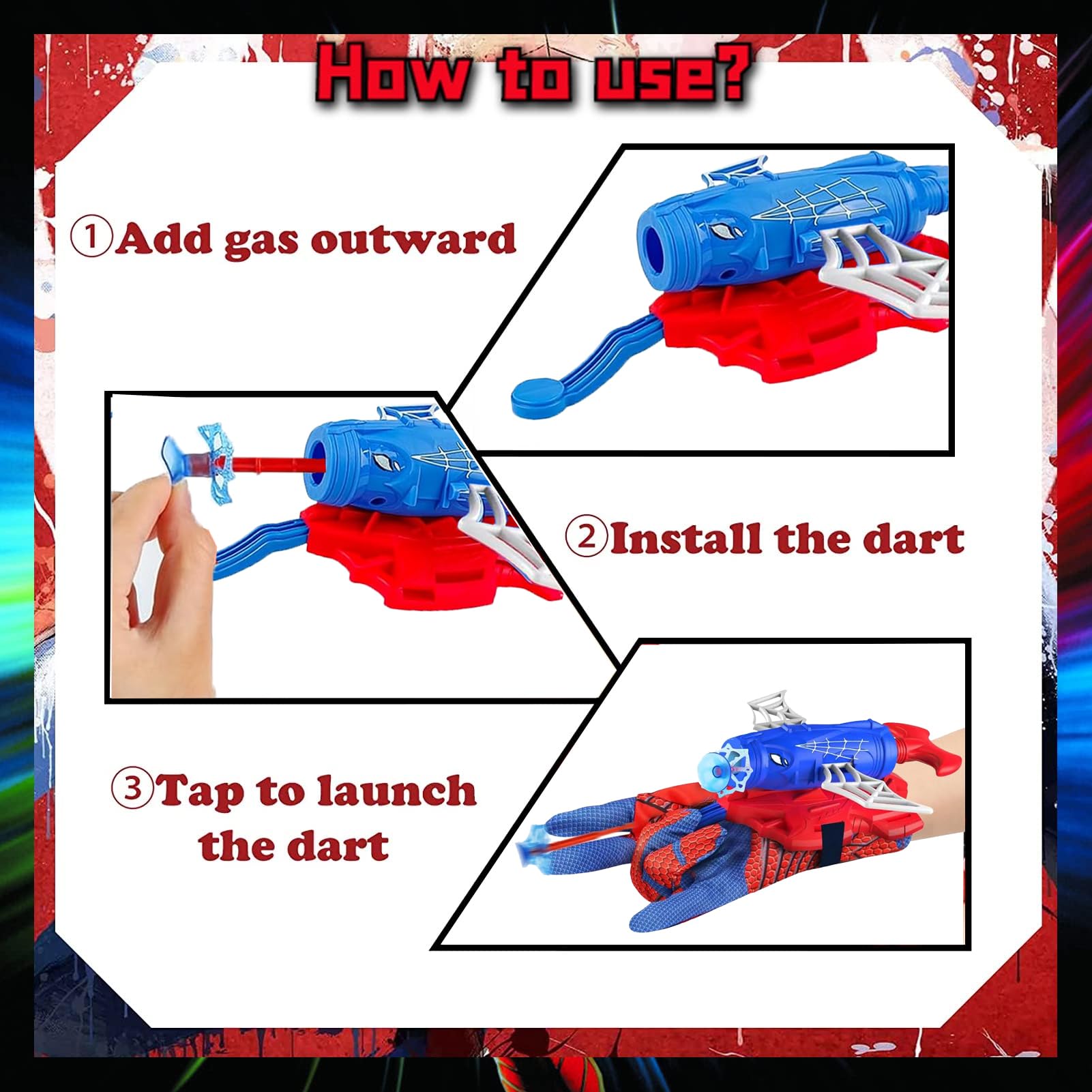 How to use?

①Add gas outward

②Install the dart

③Tap to launch the dart