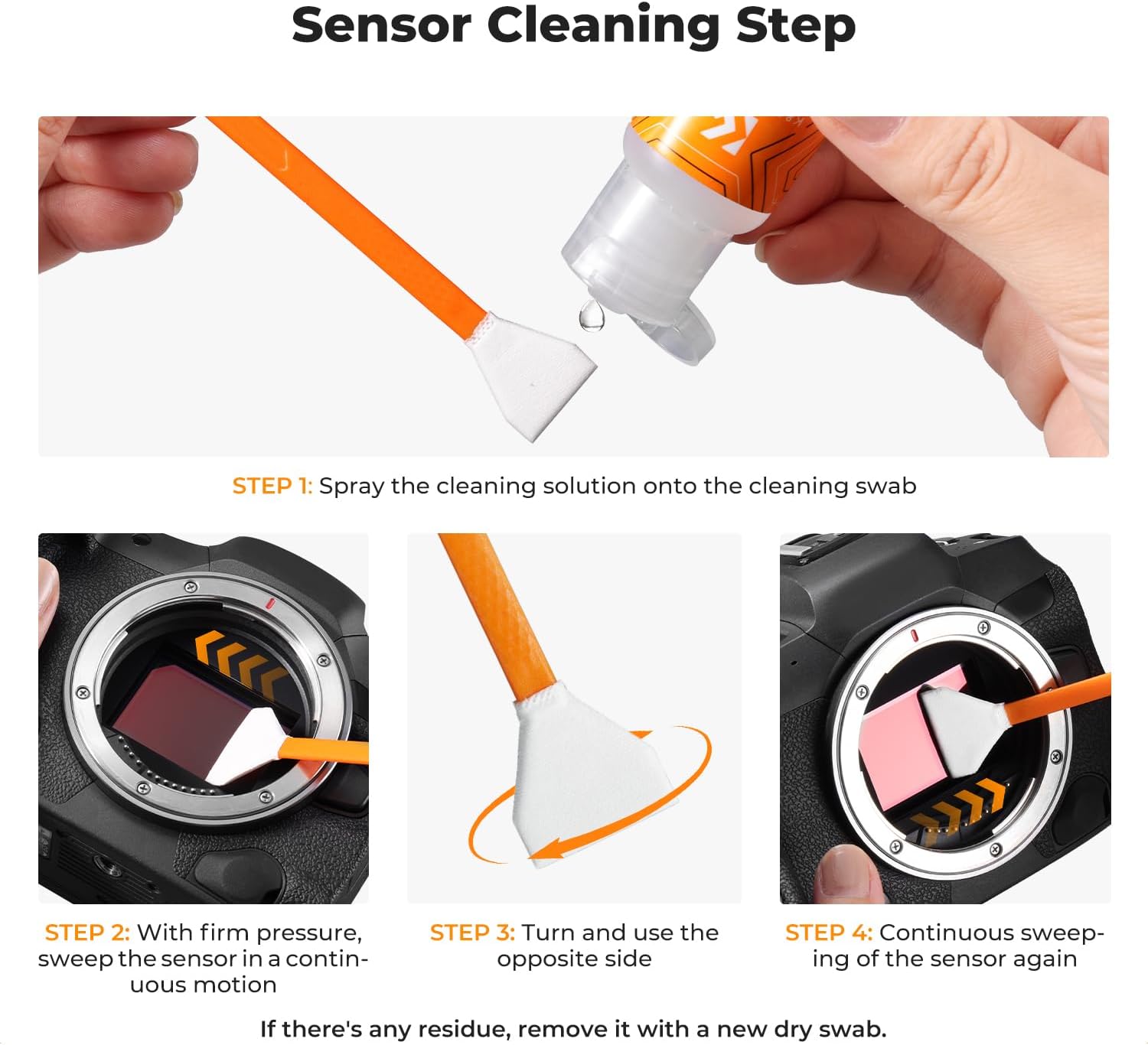 Sensor Cleaning Step

STEP 1: Spray the cleaning solution onto the cleaning swab

STEP 2: With firm pressure, sweep the sensor in a continuous motion

STEP 3: Turn and use the opposite side

STEP 4: Continuous sweeping of the sensor again

If there's any residue, remove it with a new dry swab.