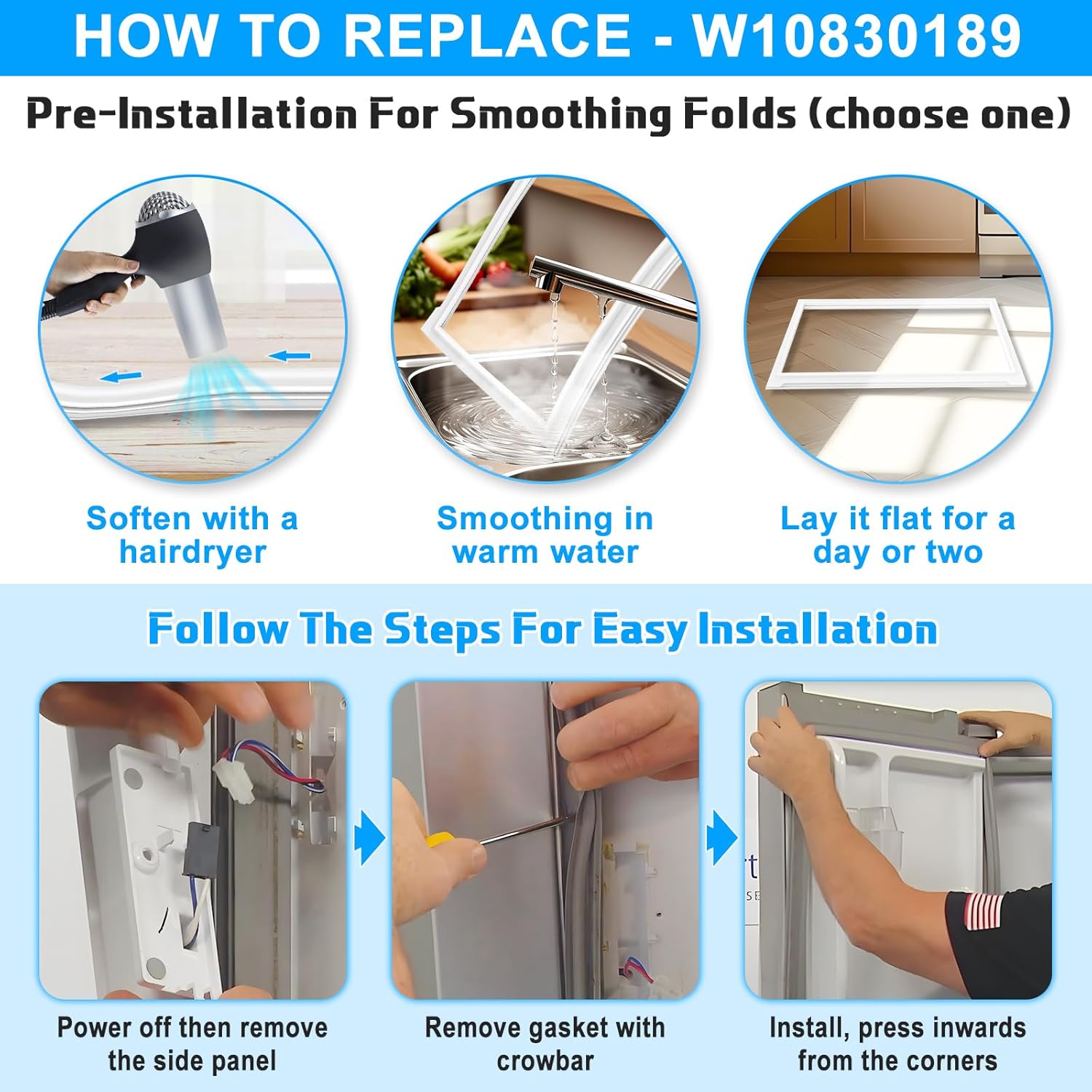 HOW TO REPLACE - W10830189

Pre-Installation For Smoothing Folds (choose one)

Soften with a hairdryer

Smoothing in warm water

Lay it flat for a day or two

Follow The Steps For Easy Installation

Power off then remove the side panel

Remove gasket with crowbar

Install, press inwards from the corners