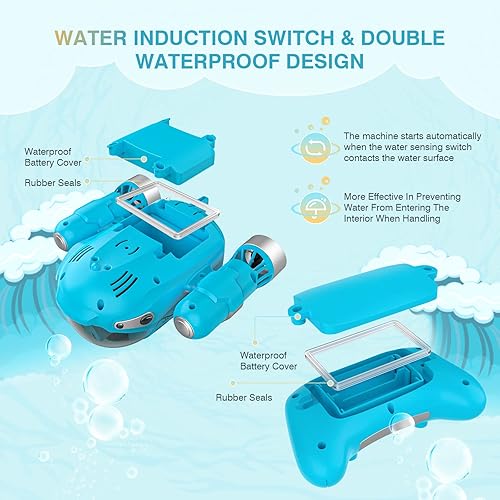 WATER INDUCTION SWITCH & DOUBLE WATERPROOF DESIGN

Waterproof Battery Cover

Rubber Seals

The machine starts automatically when the water sensing switch contacts the water surface

More Effective In Preventing Water From Entering The Interior When Handling

Waterproof Battery Cover

Rubber Seals