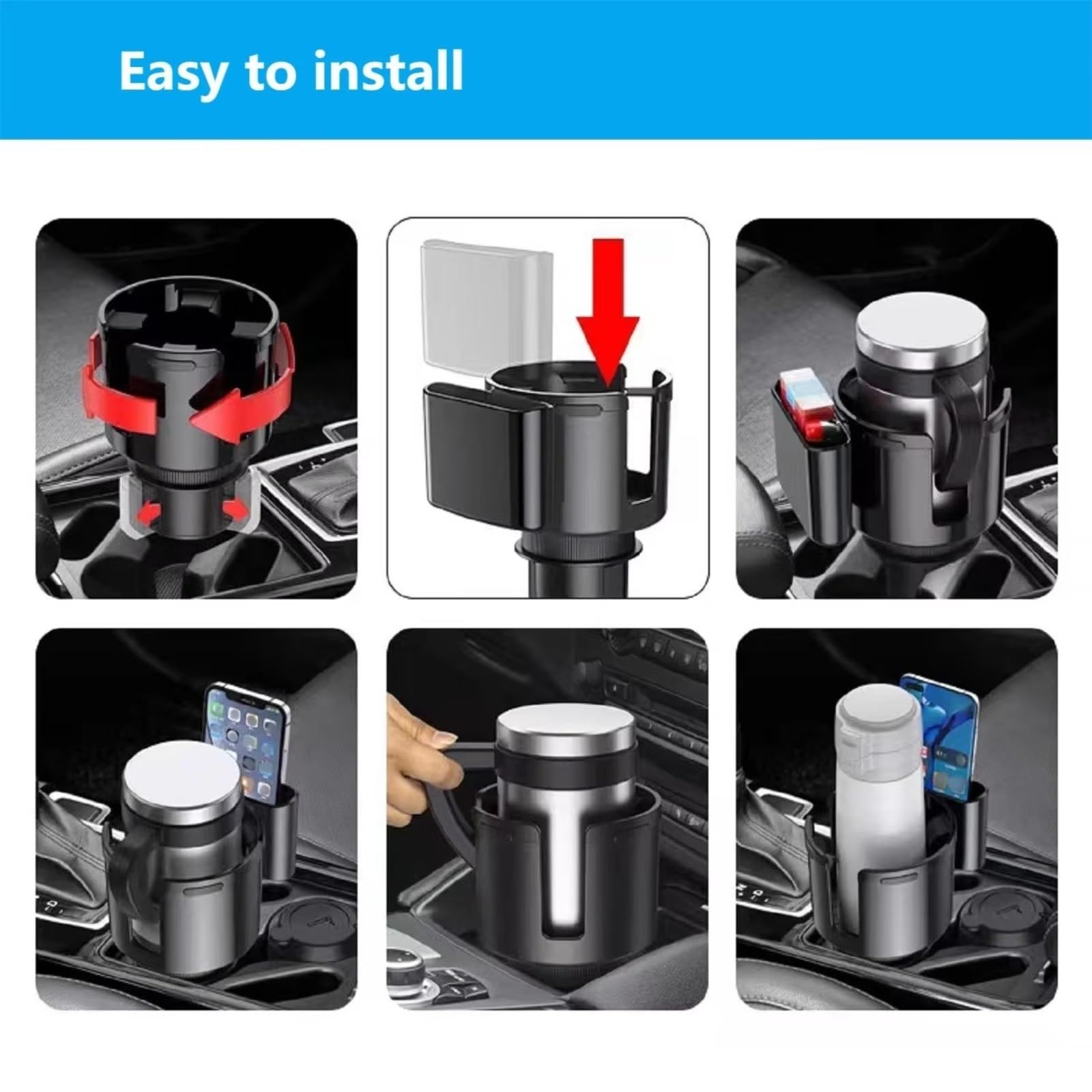 Easy to install